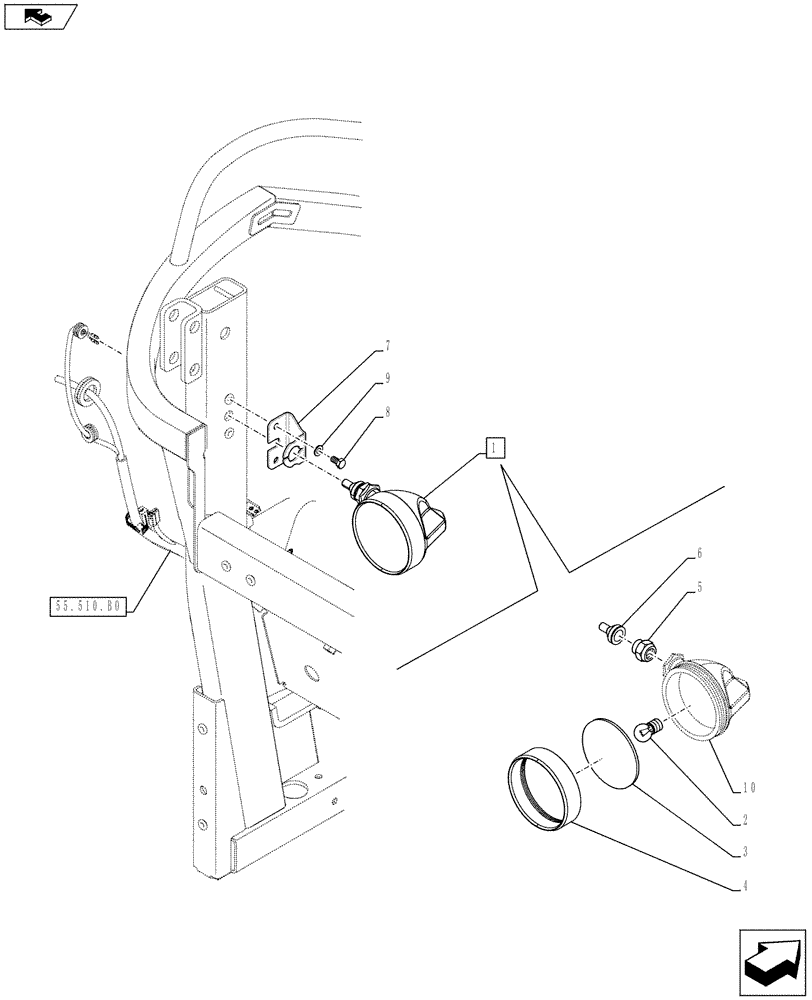 7
9
8
1
55.510.B0
6
5
10
2
3
4