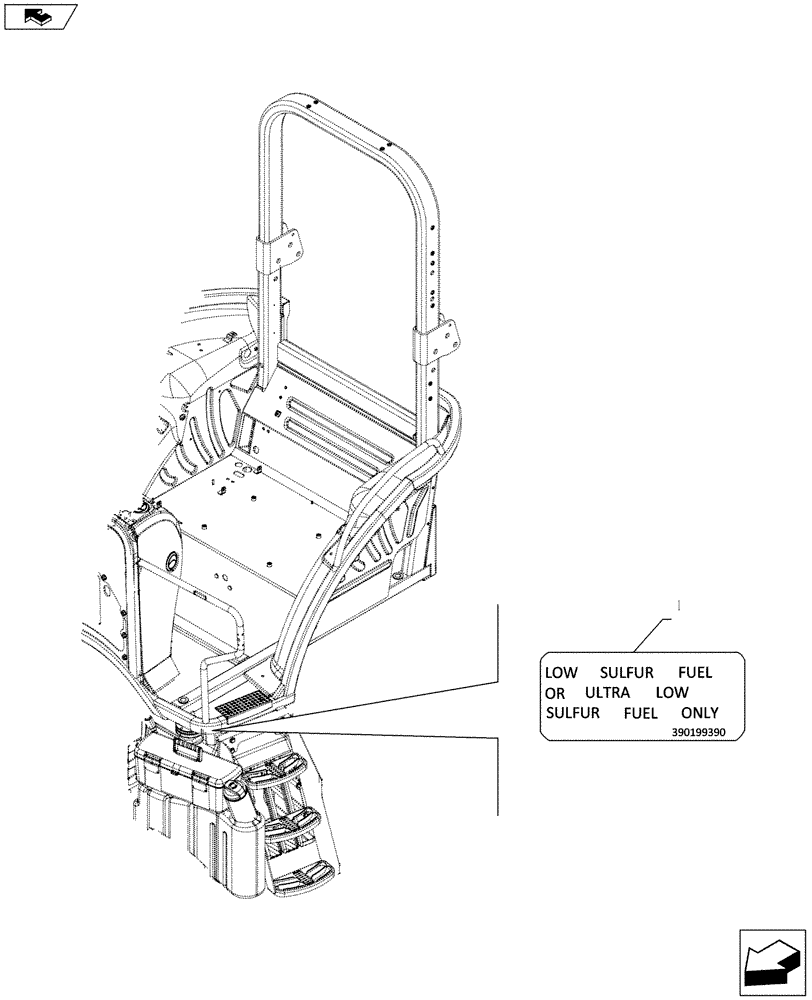 1

LOW SULFUR FUEL OR ULTRA LOW SULFUR FUEL ONLY
390199390