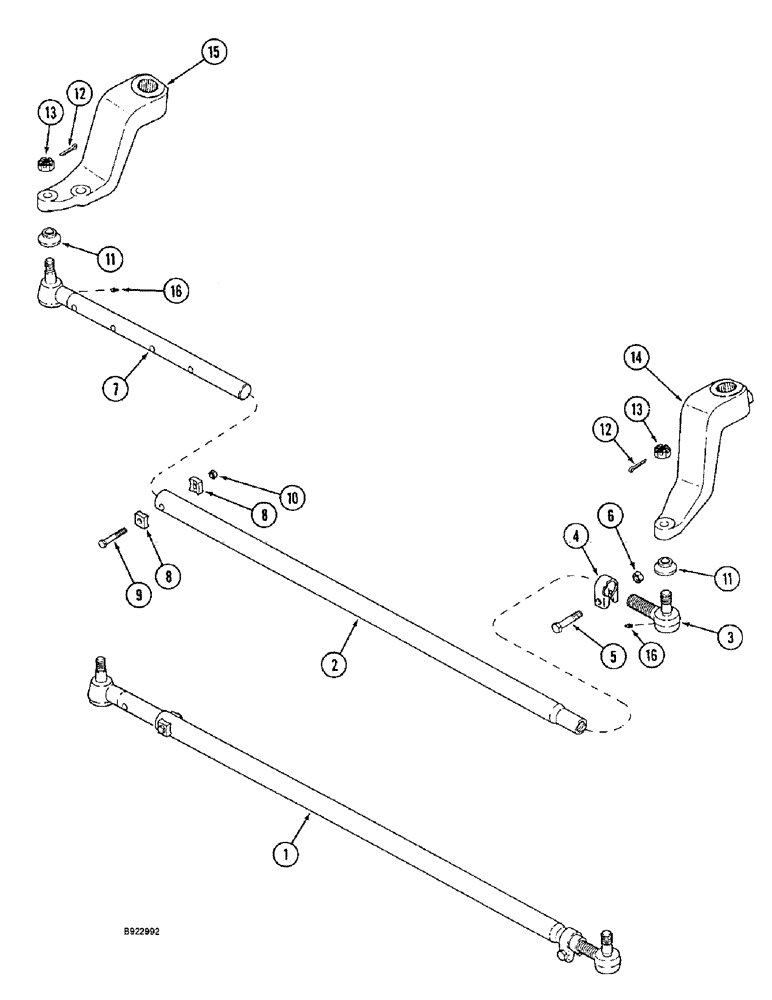 15
12
13
11
16
7
14
13
12
10
8
8
9
6
4
11
5
16
3
2
1
B922992