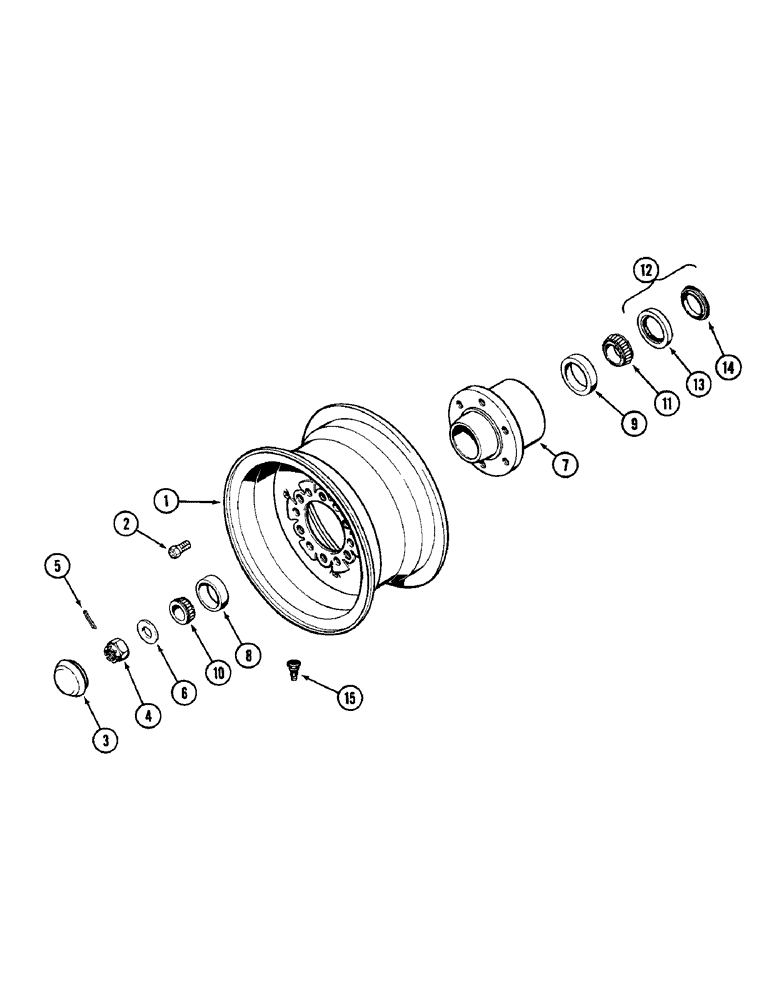 12
14
13
11
9
7
1
2
5
8
10
6
4
3
15