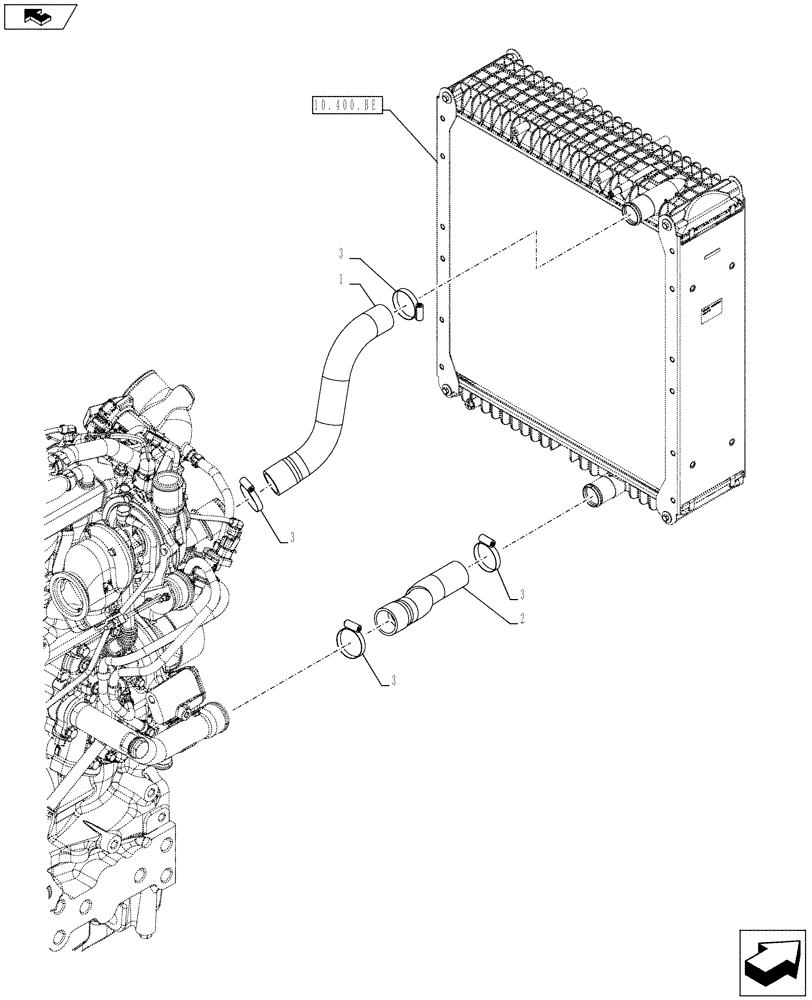 10.400.BE
3
1
3
3
2
3