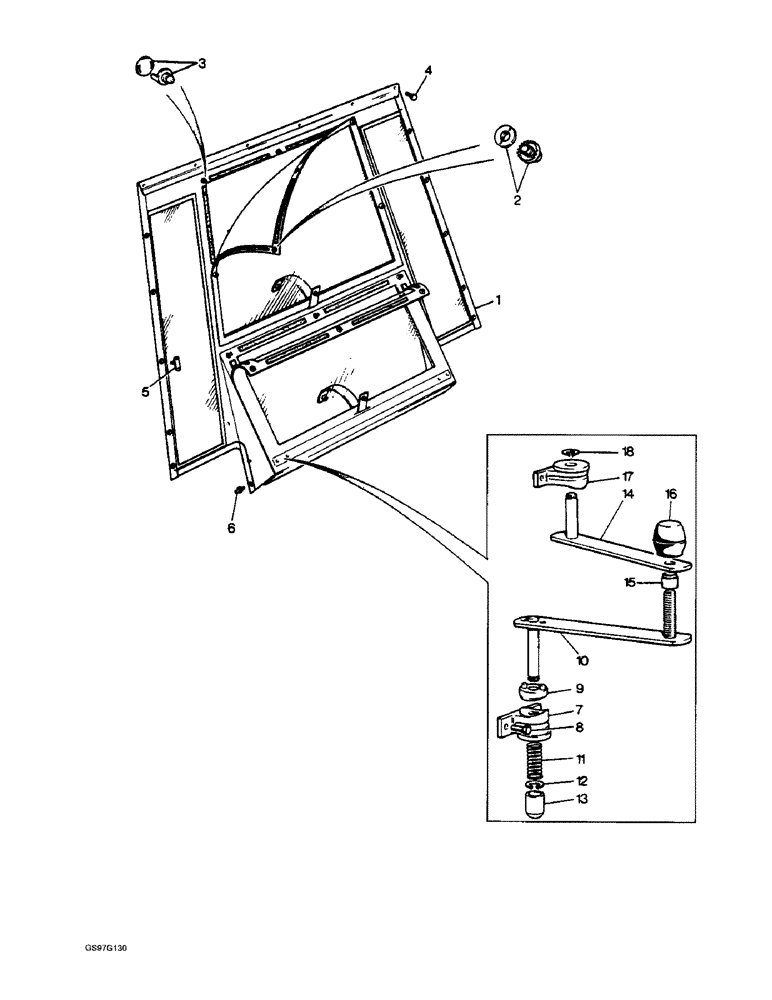 3
4
2
1
5
6
18
17
14
16
15
10
9
7
8
11
12
13
GS97G130