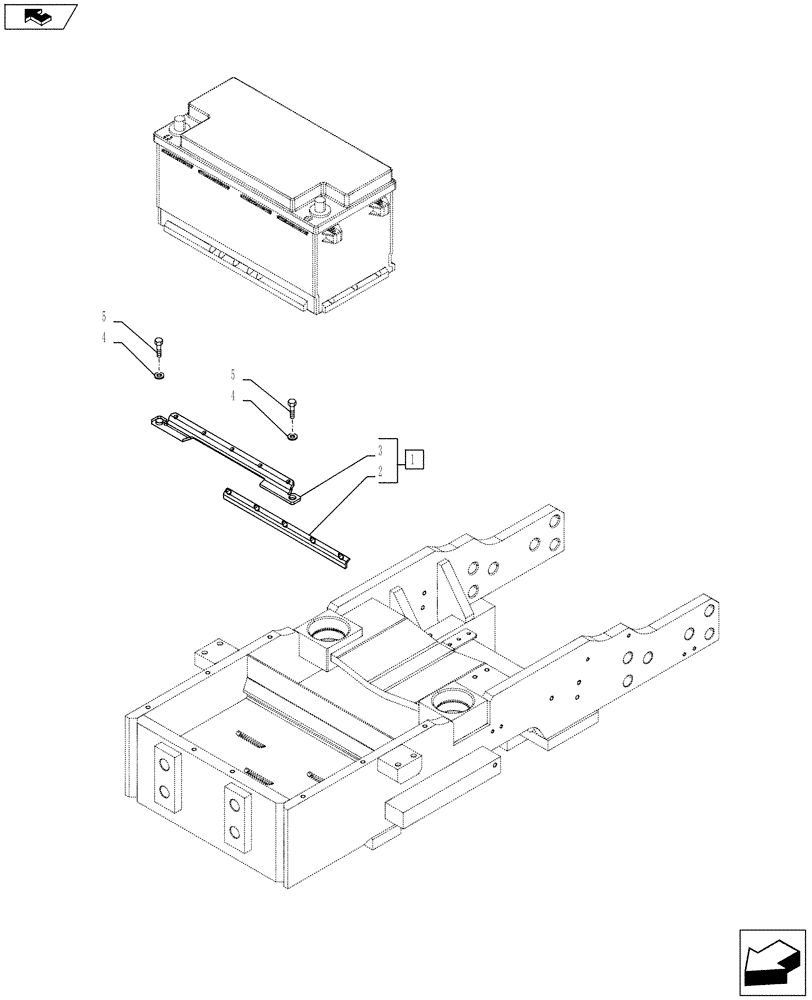 5
4
5
4
3
2
1