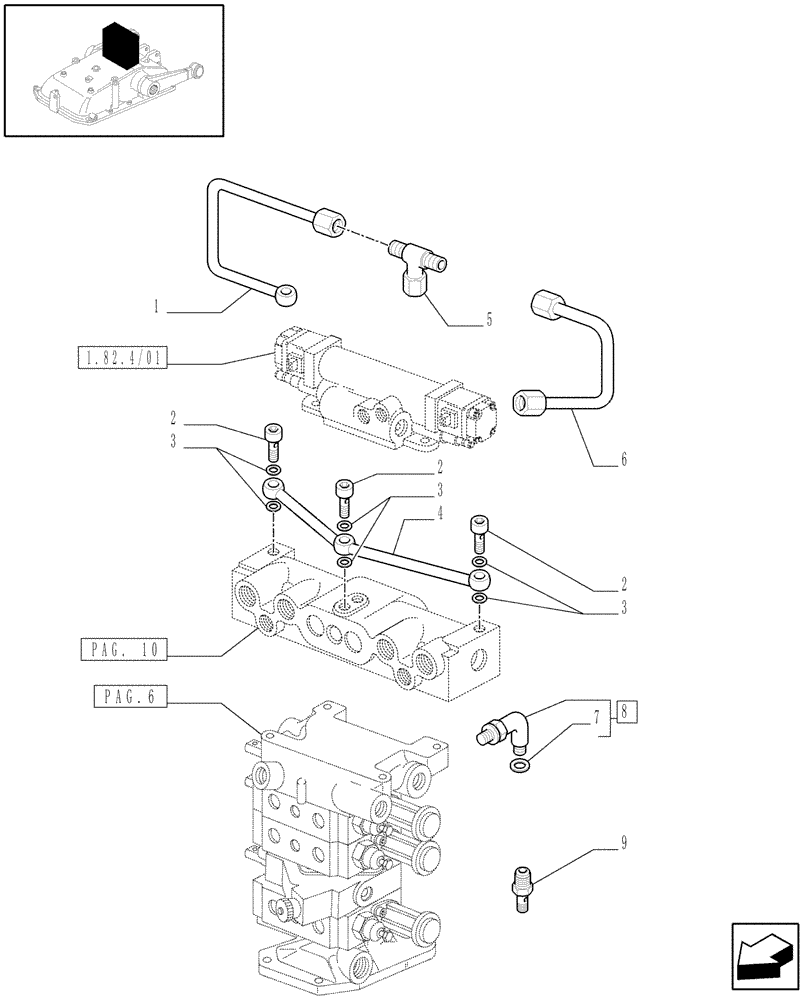 1
5
1.82.4/01
6
2
3
2
3
4
2
3
PAG. 10
PAG.6
7
8
9