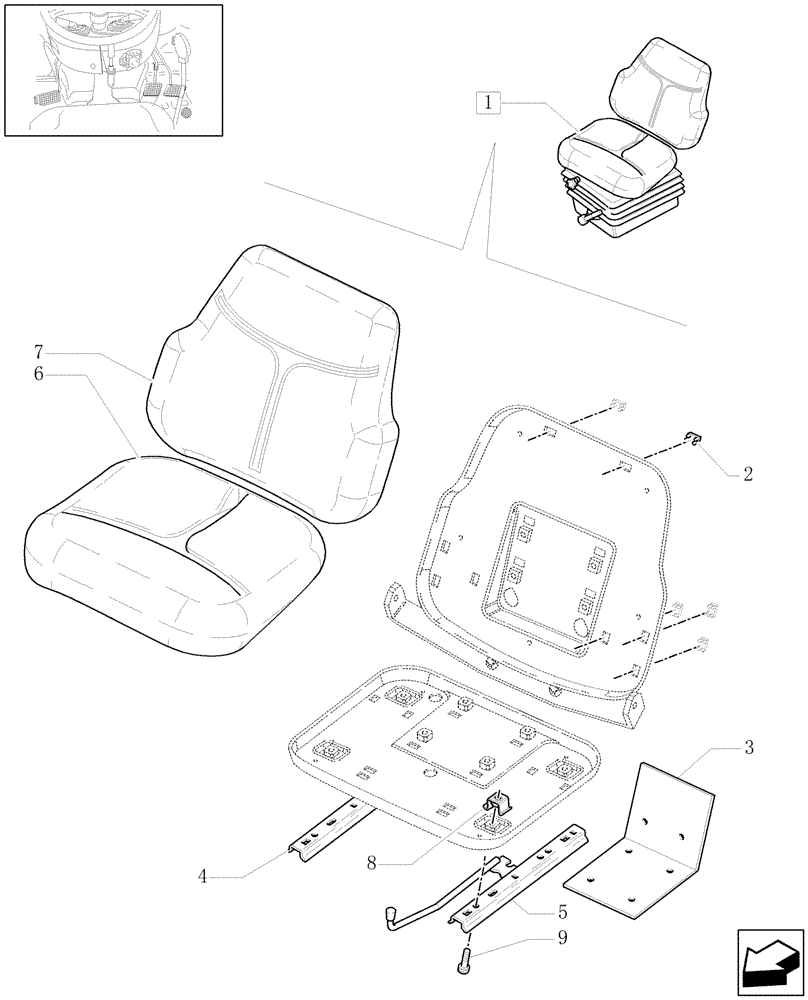 1
7
6
2
3
4
8
5
9