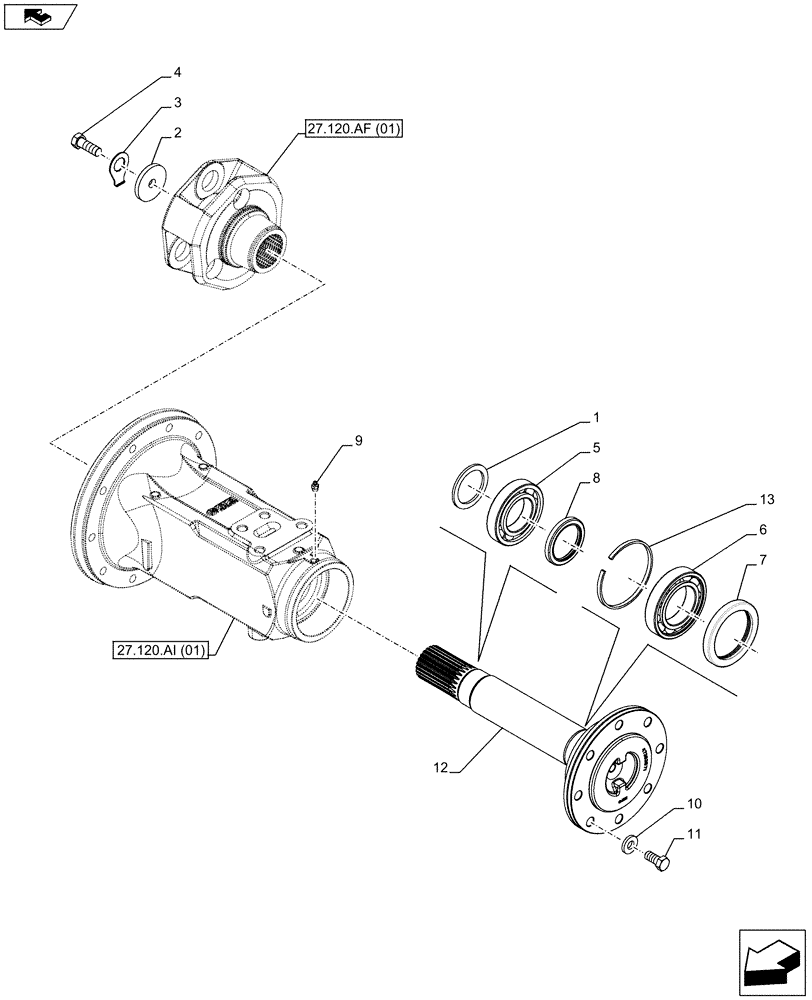 4
3
2
27.120.AF (01)
9
1
5
8
13
6
7
27.120.AI (01)
12
10
11