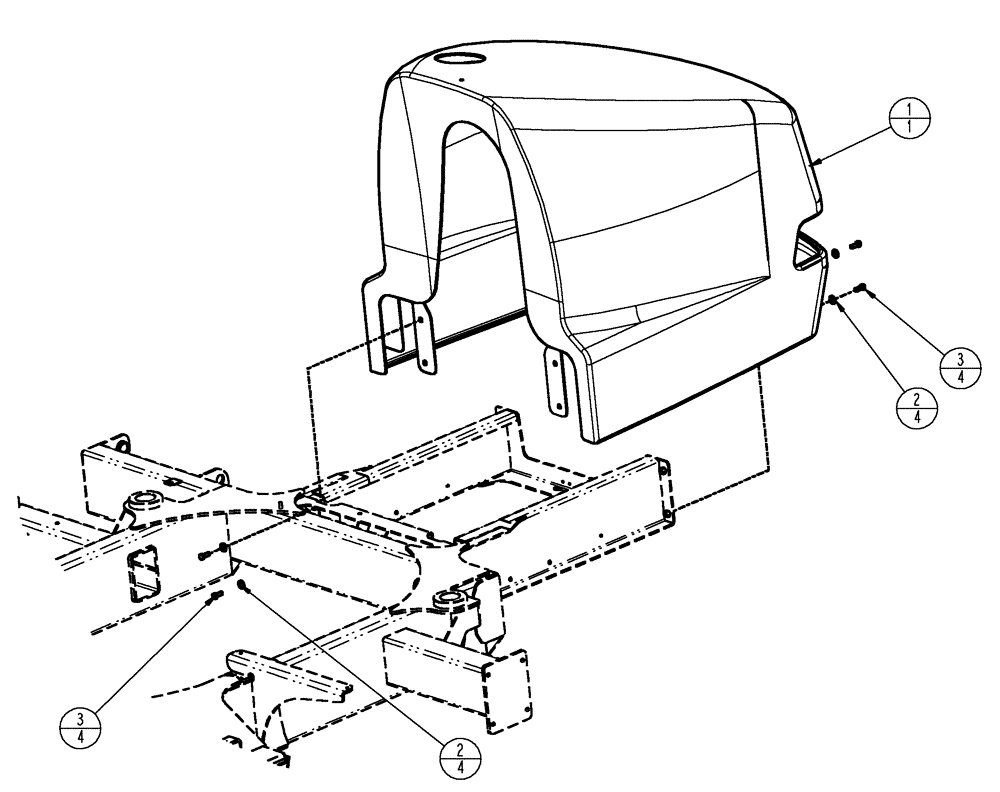 $\frac{1}{1}$

$\frac{3}{4}$

$\frac{2}{4}$

$\frac{3}{4}$

$\frac{2}{4}$