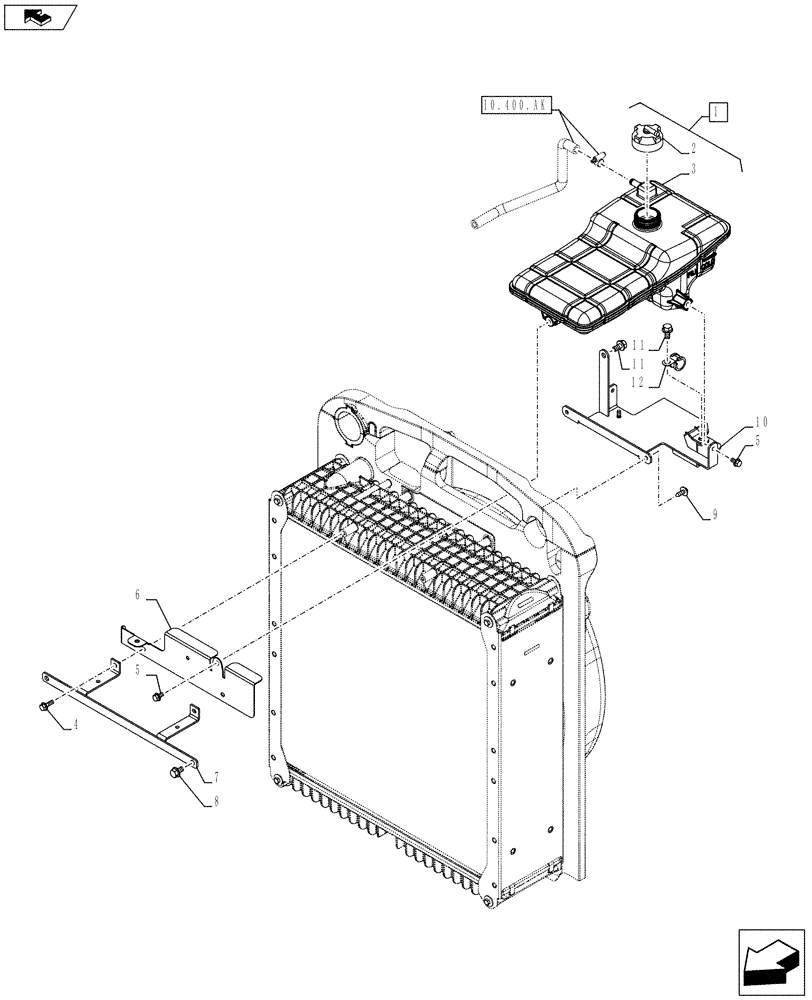 10.400.AK
1
2
3
11
11
12
10
5
9
6
5
4
7
8