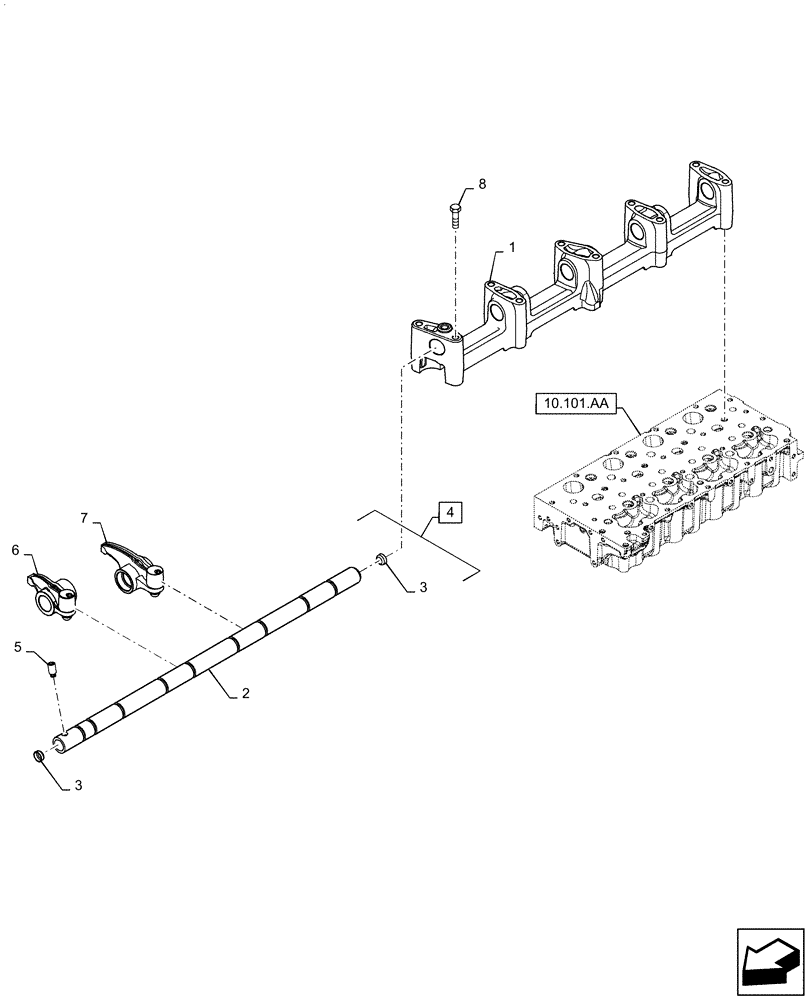 8
1
10.101.AA
4
7
6
3
5
2
3