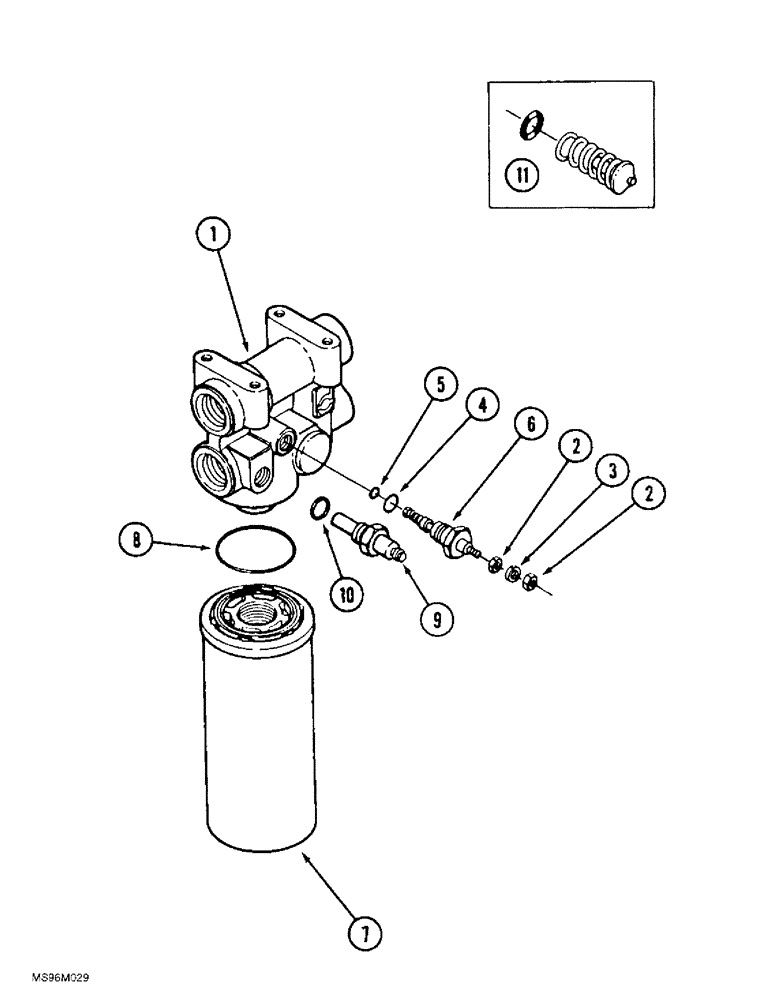 11

1

5

4

6

2

3

2

8

10

9

7

MS96M029