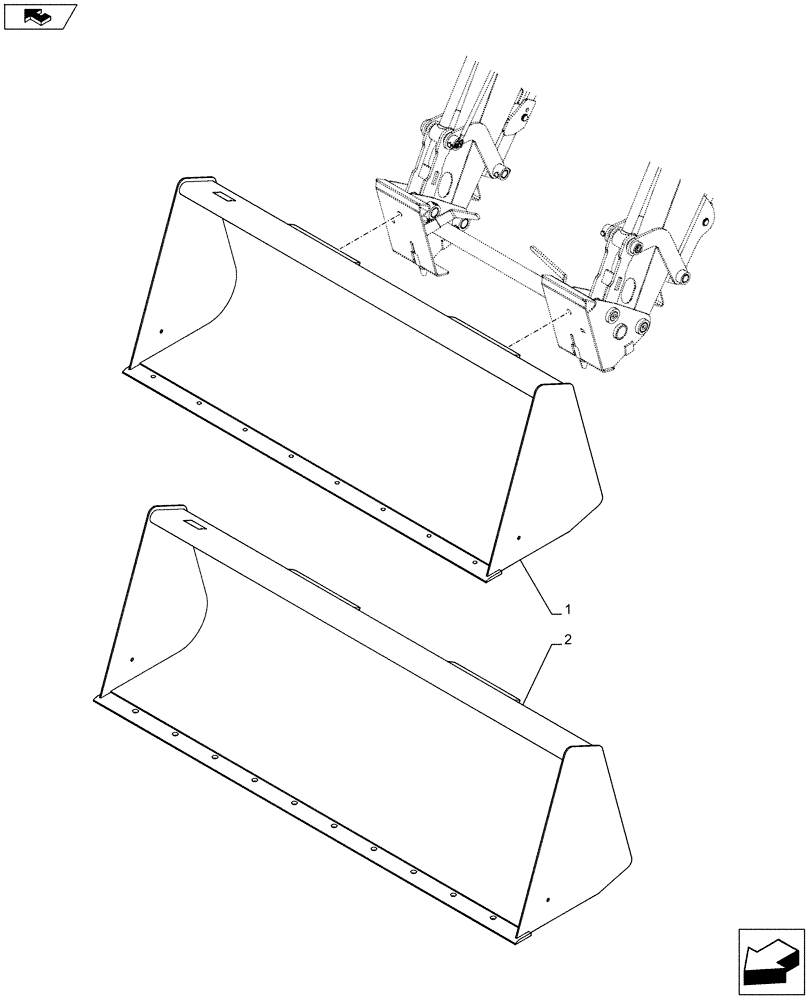 1

2