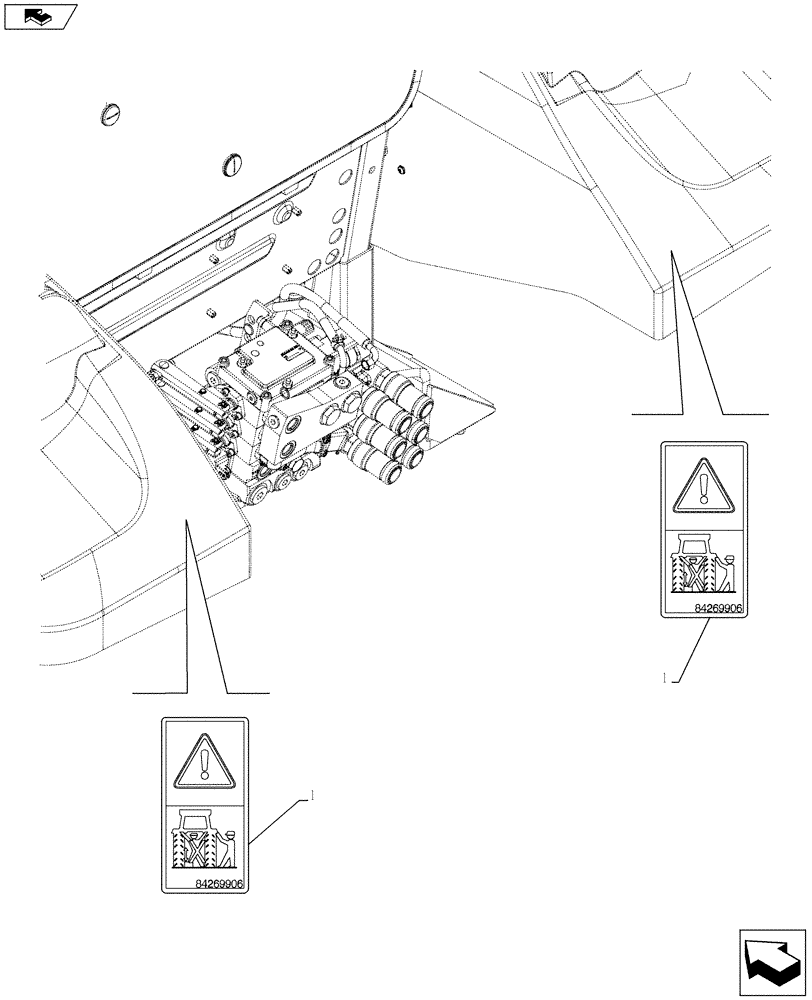 84269906
1
84269906
1