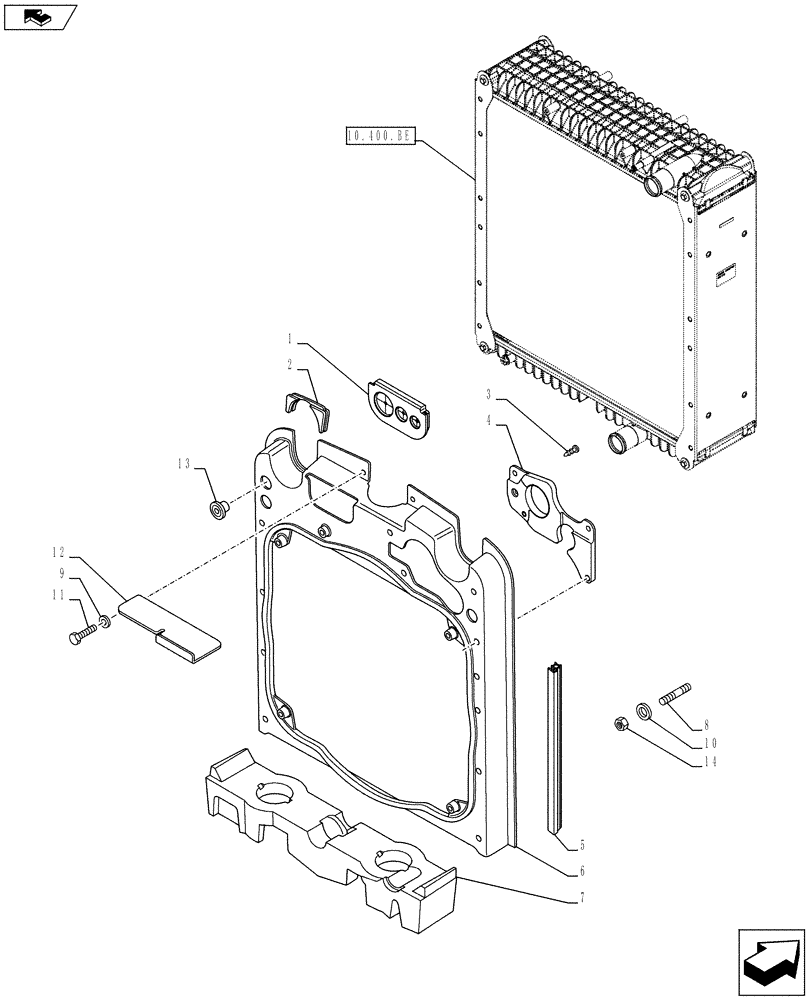 10.400.BE
1
2
3
4
13
12
9
11
8
10
14
5
6
7