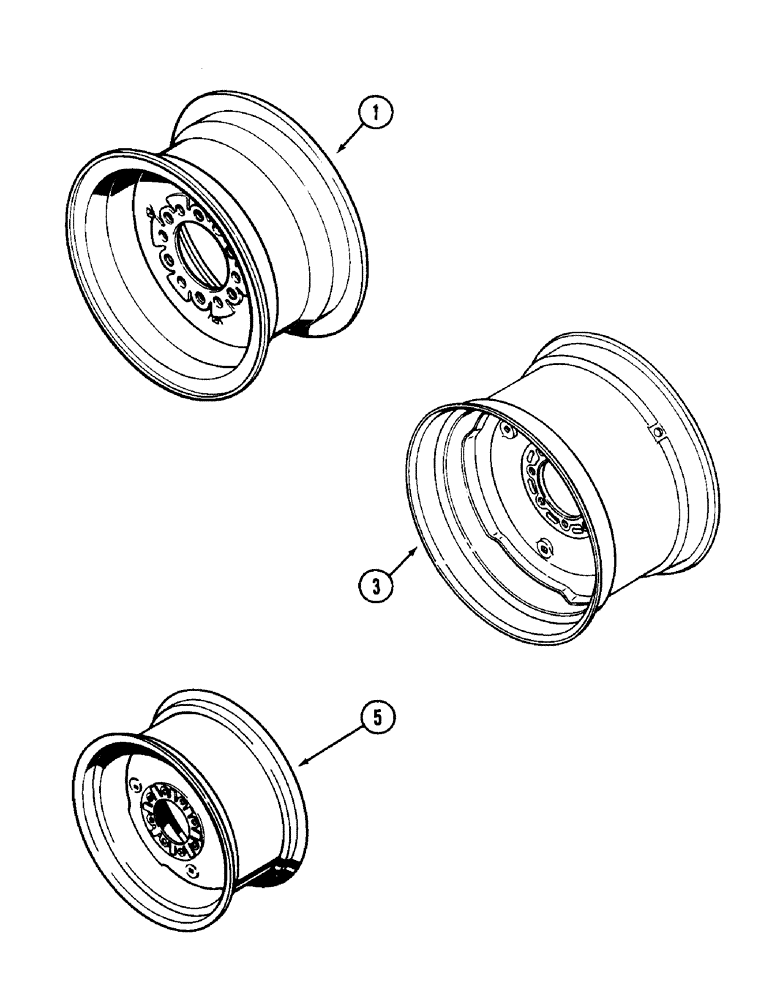 1

3

5