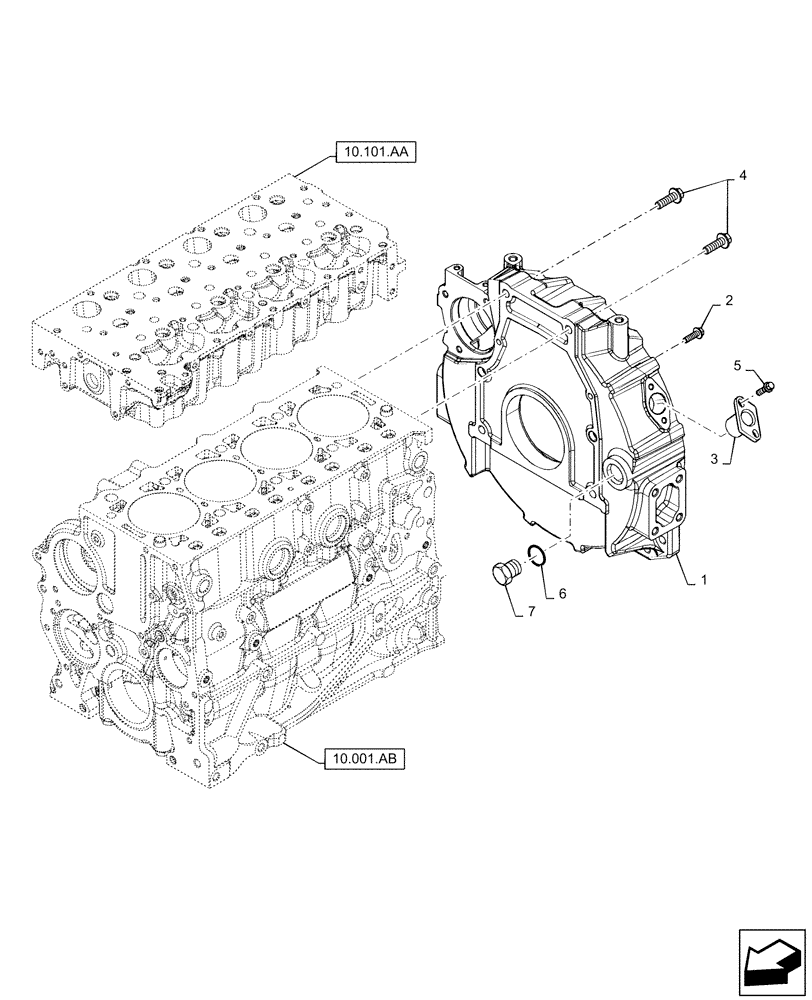 10.101.AA
4
2
5
3
1
6
7
10.001.AB