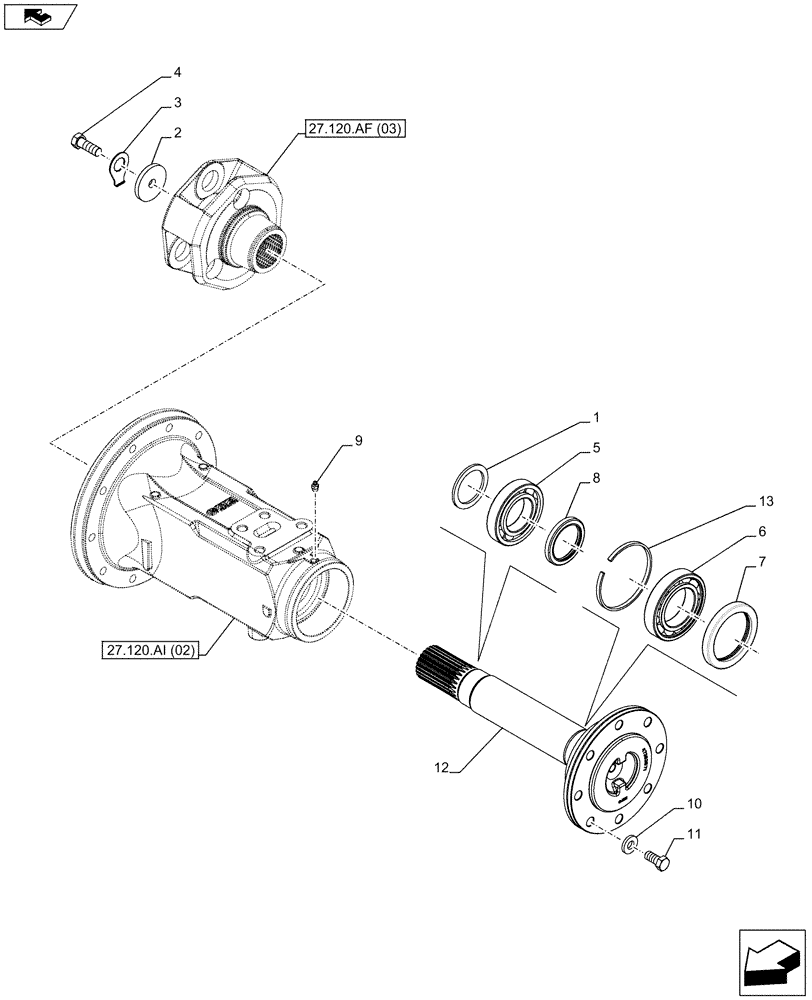 4
3
2
27.120.AF (03)
9
1
5
8
13
6
7
27.120.AI (02)
12
10
11