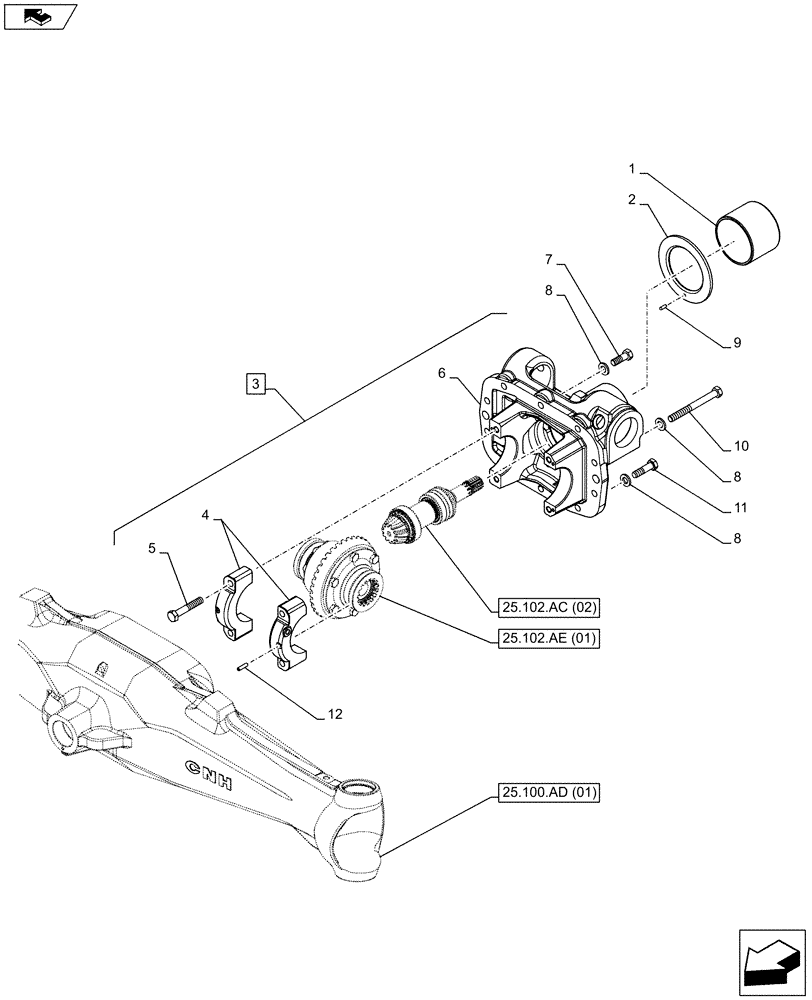 1
2
7
8
9
3
6
10
8
11
8
4
5
25.102.AC (02)
25.102.AE (01)
12
CNH
25.100.AD (01)