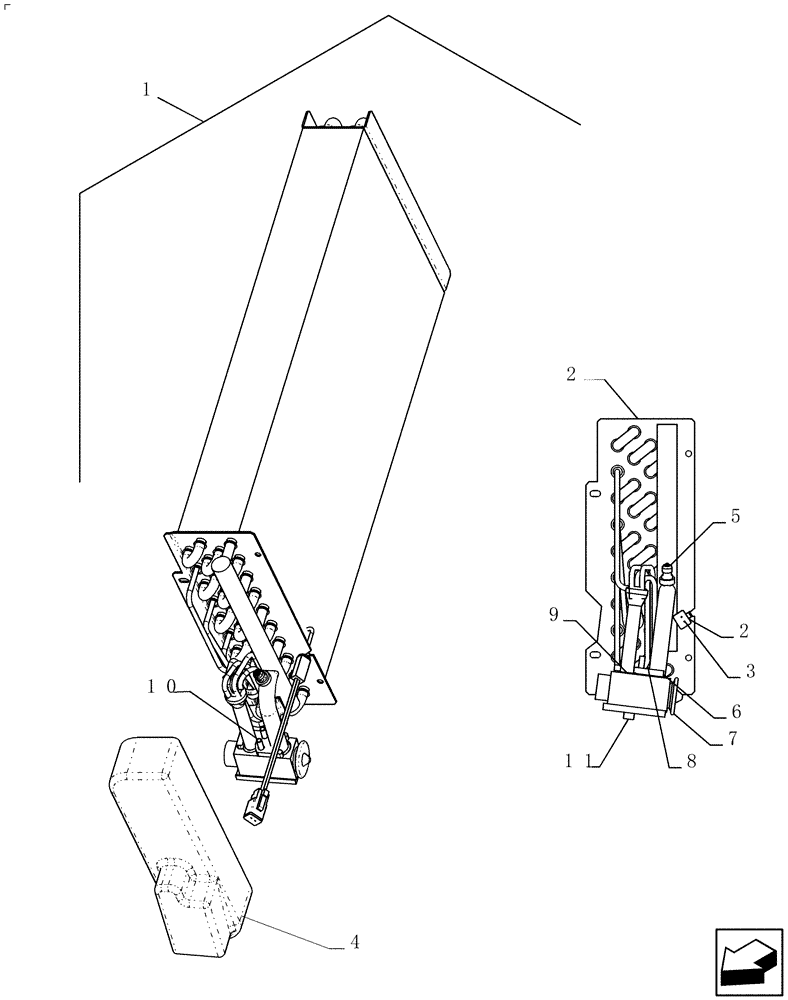 1

2

5

9

2

3

10

6

7

11

8

4