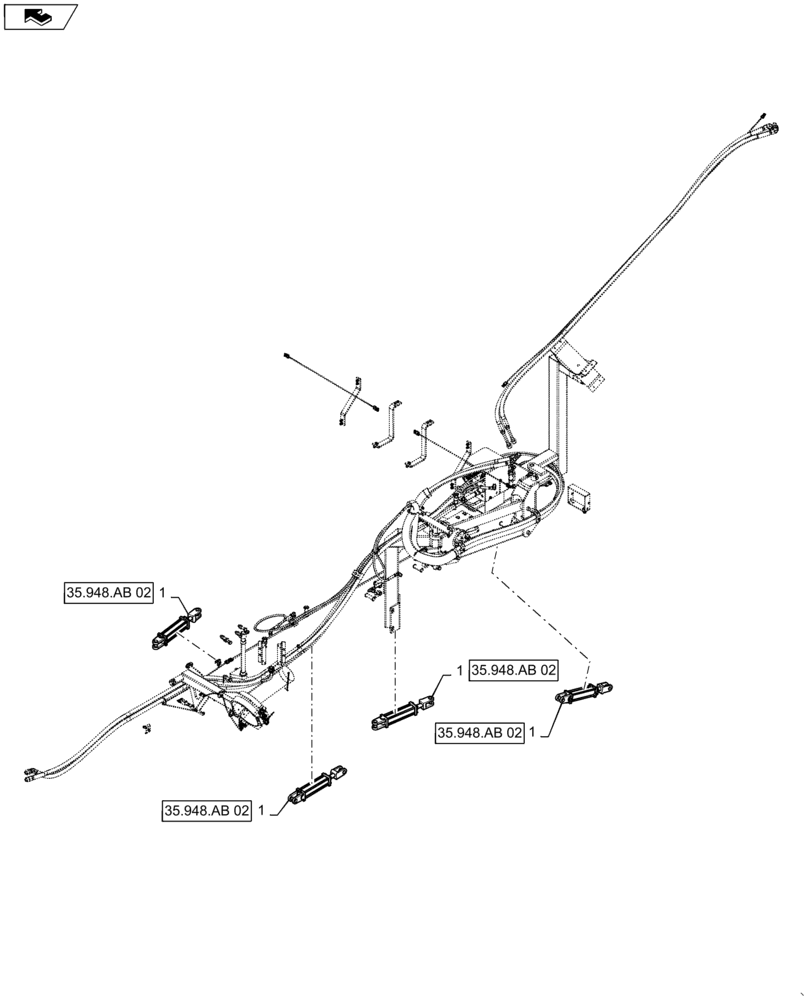 35.948.AB 02 1

1 35.948.AB 02

35.948.AB 02 1

35.948.AB 02 1