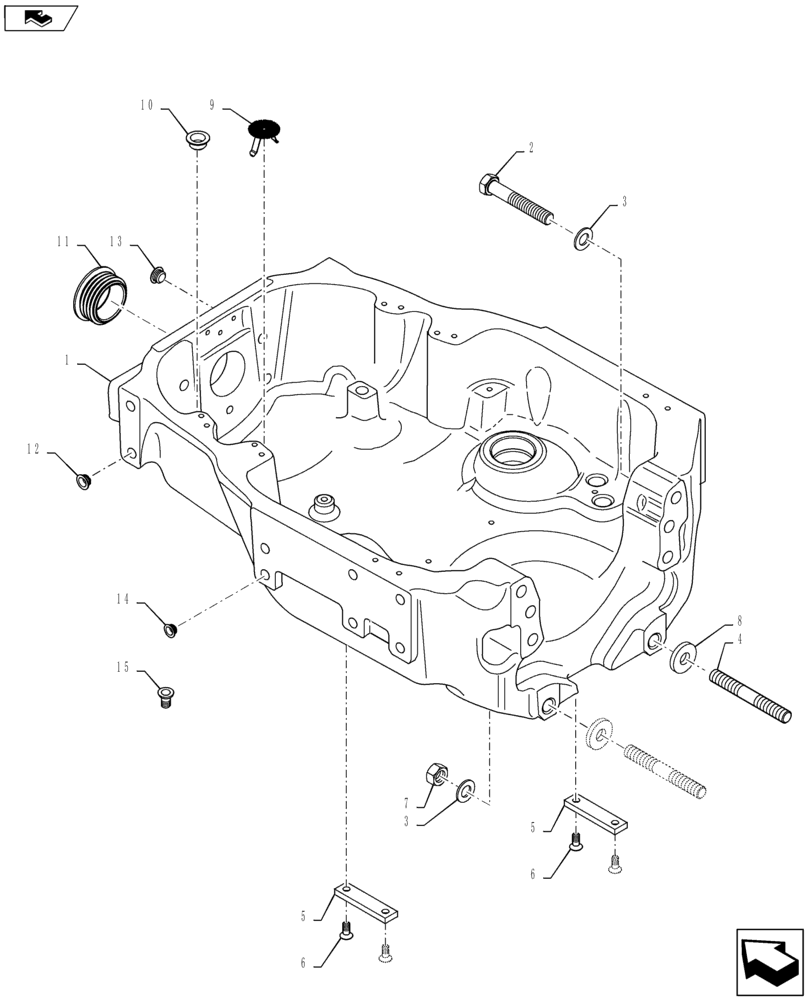 10
9
2
3
11
13
1
12
14
15
8
4
7
3
5
6
5
6