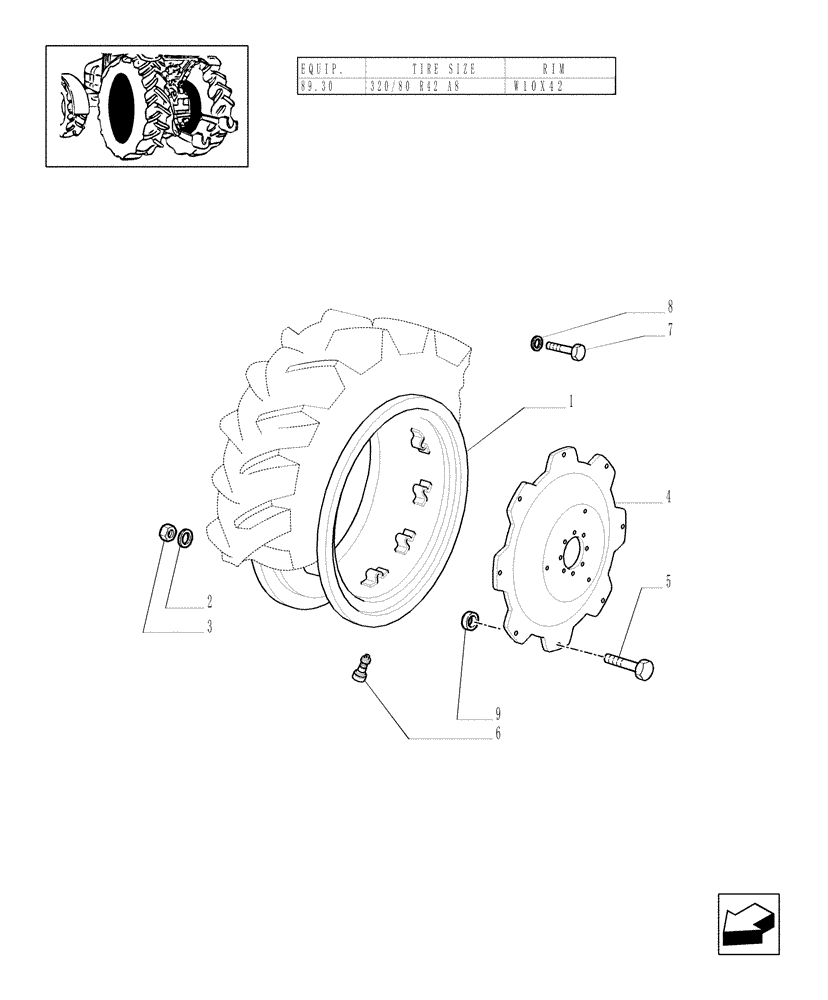 | EQUIP. | TIRE SIZE | RIM |
|---|---|---|
| 89.30 | 320/80 R42 A8 | W10X42 |

8
7
1
4
5
2
3
9
6