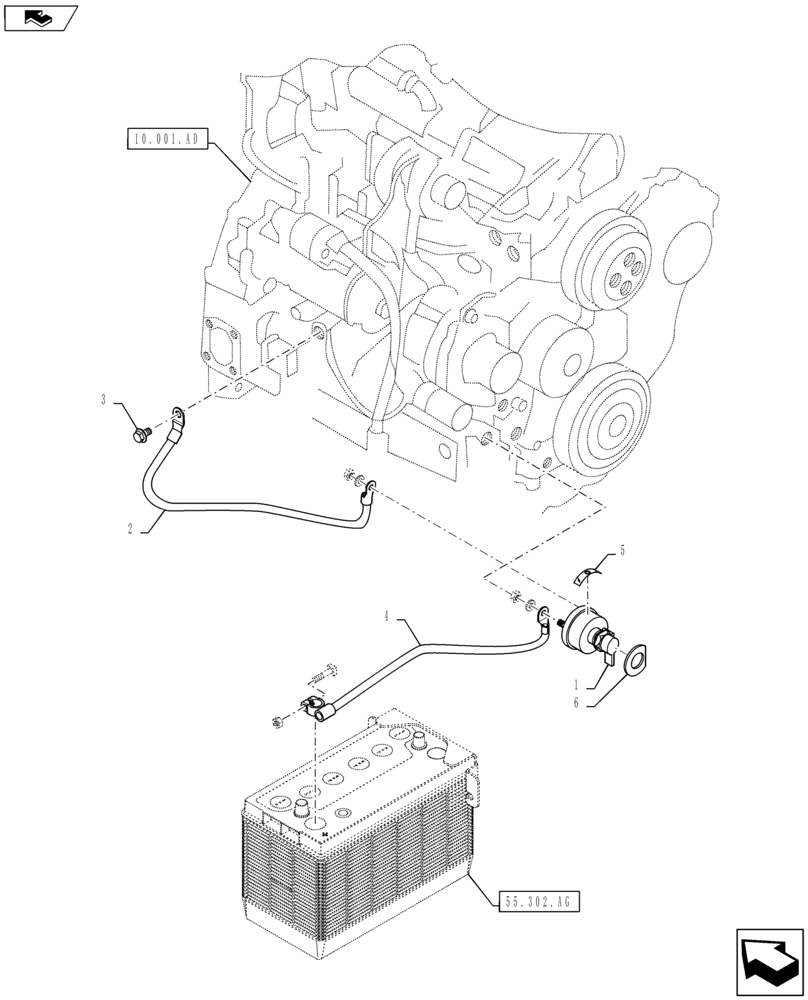 10.001.AD

3

2

5

4

1

6

55.302.AG