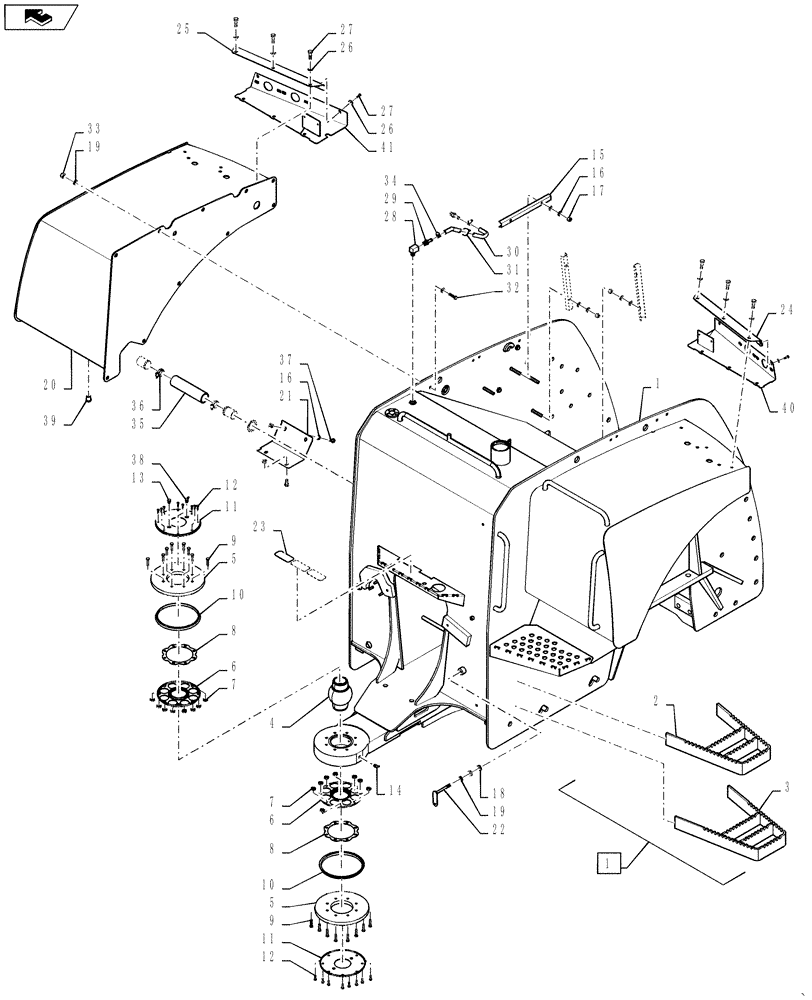 25
27
26
27
26
41
33
19
15
16
17
34
29
28
30
31
32
24
40
20
39
37
16
21
36
35
1
38
13
12
11
9
5
10
8
6
7
23
4
14
7
6
8
10
5
9
11
12
18
19
22
2
3
1