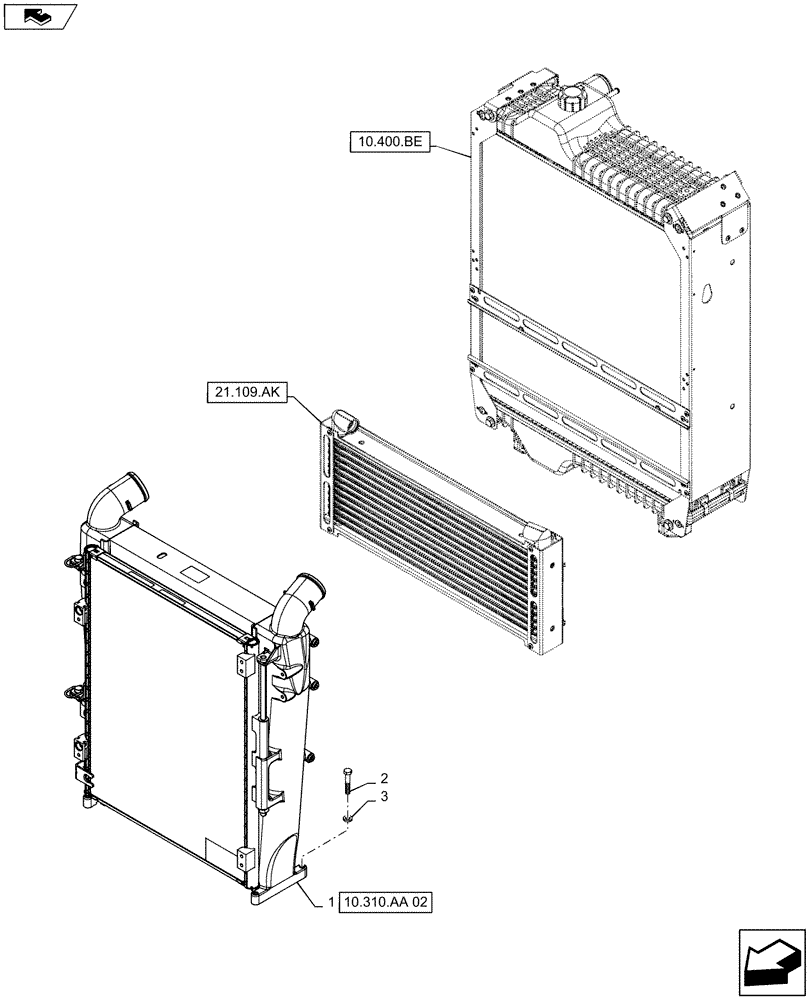 10.400.BE

21.109.AK

2

3

1 10.310.AA 02