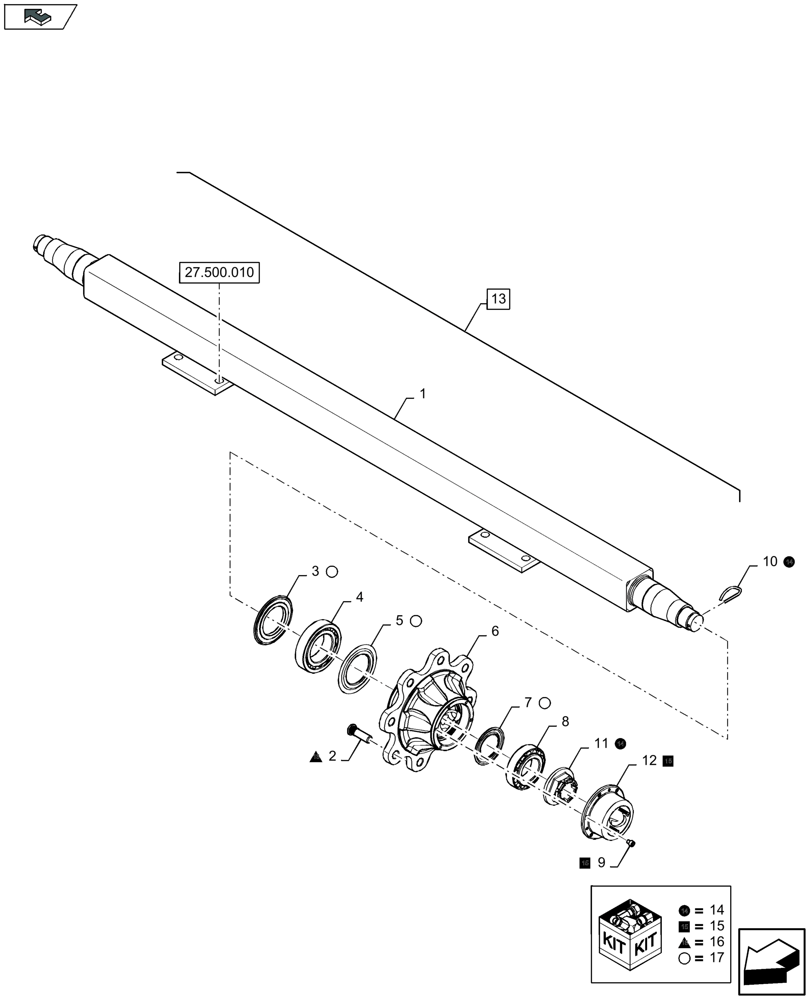 27.500.010

13

1

10

3

4

5

6

7

8

11

12

2

9

KIT KIT

= 14
= 15
= 16
= 17