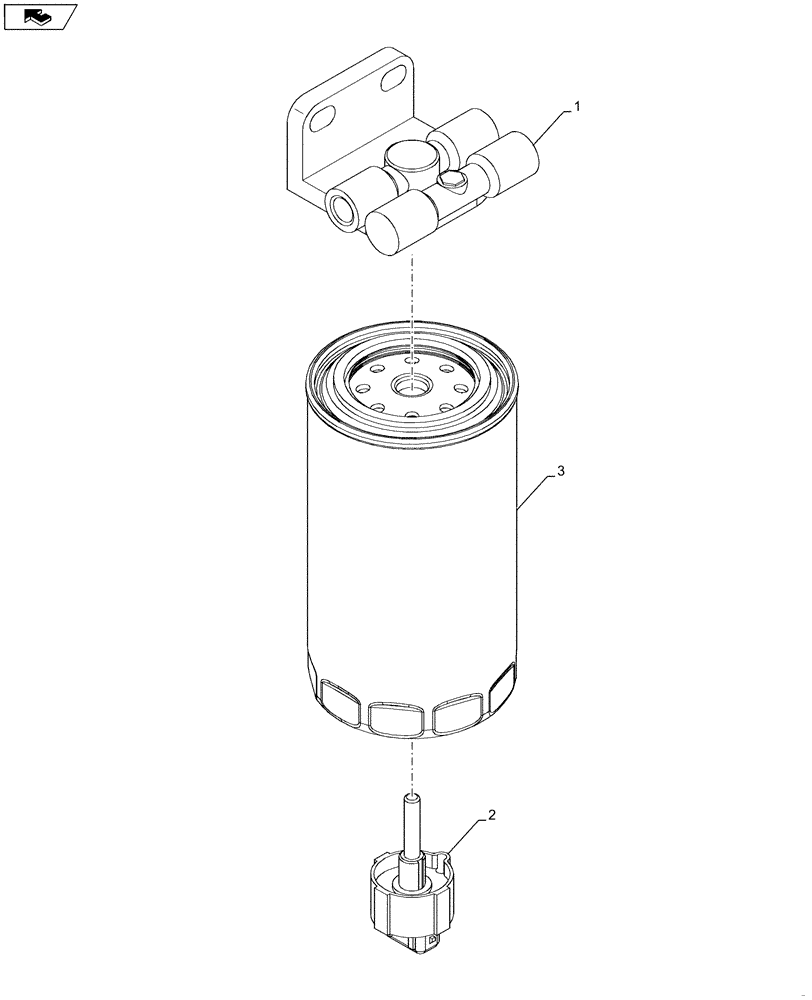 1

3

2