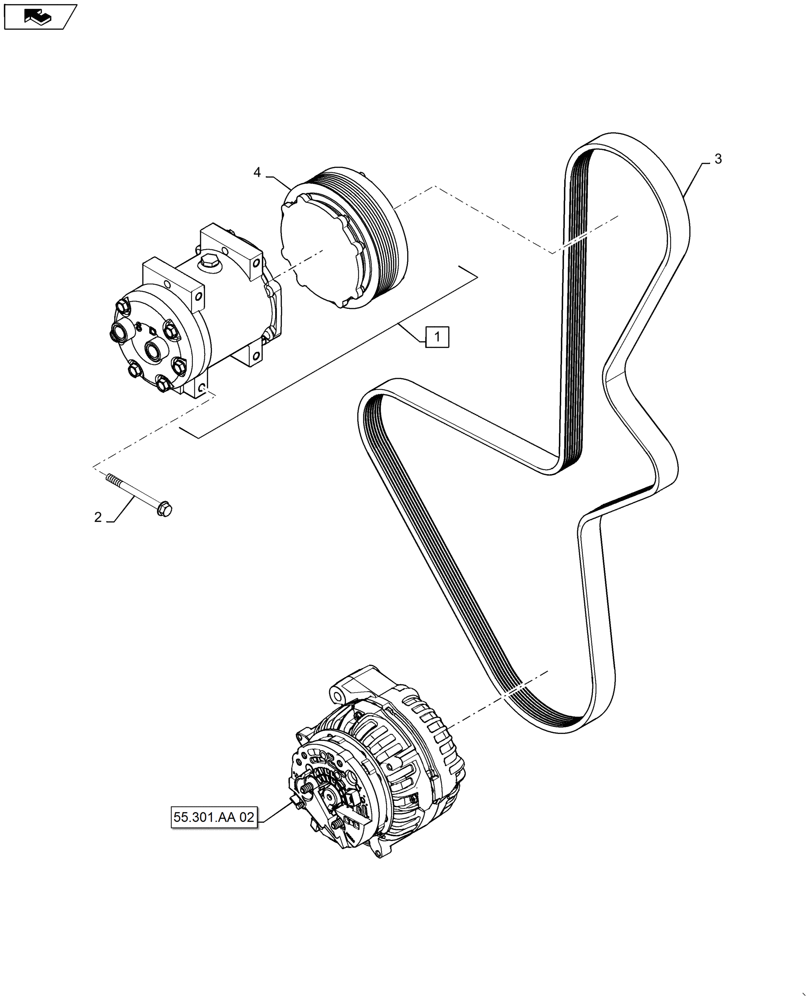 4

3

1

2

55.301.AA 02