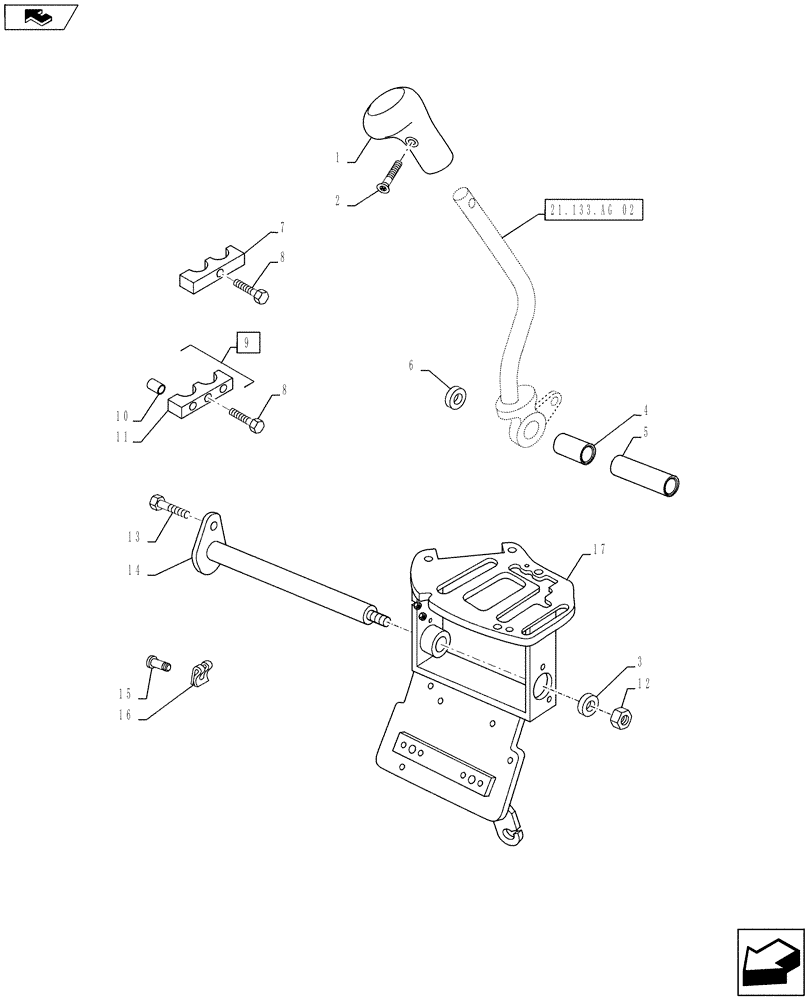 1
2
21.133.AG 02
7
8
9
10
11
8
6
4
5
13
14
17
15
16
3
12