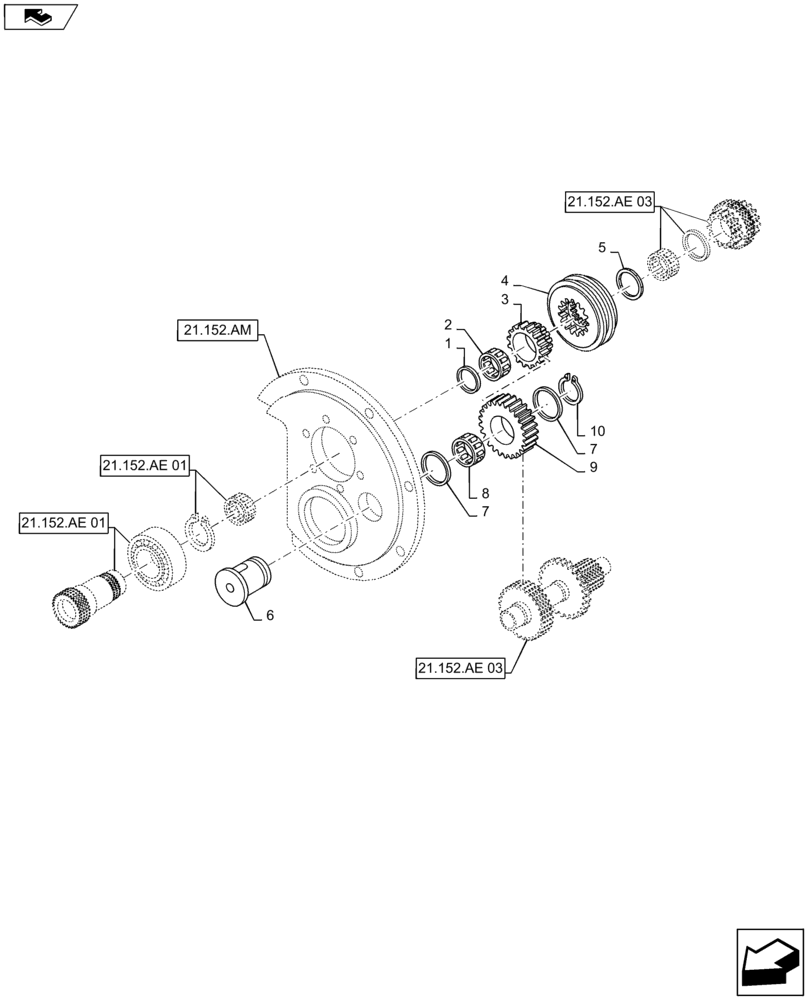 21.152.AE 03
5
4
3
2
1
21.152.AM
10
7
9
8
7
21.152.AE 01
21.152.AE 01
6
21.152.AE 03