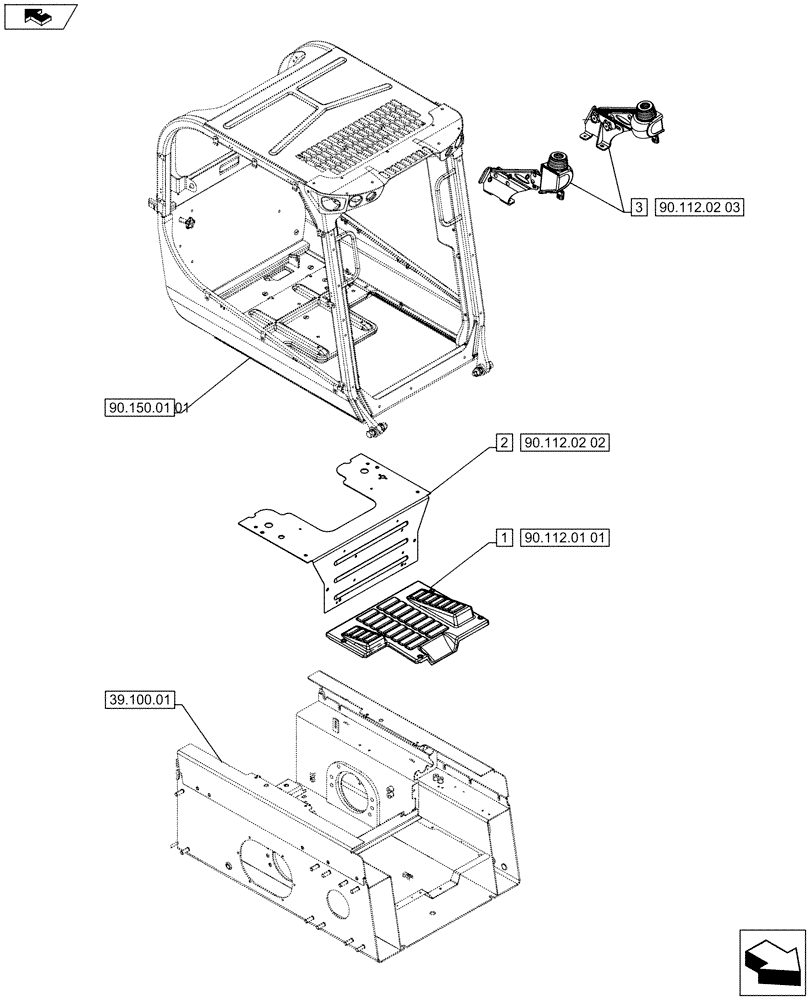 3 90.112.02 03

90.150.01 01

2 90.112.02 02

1 90.112.01 01

39.100.01