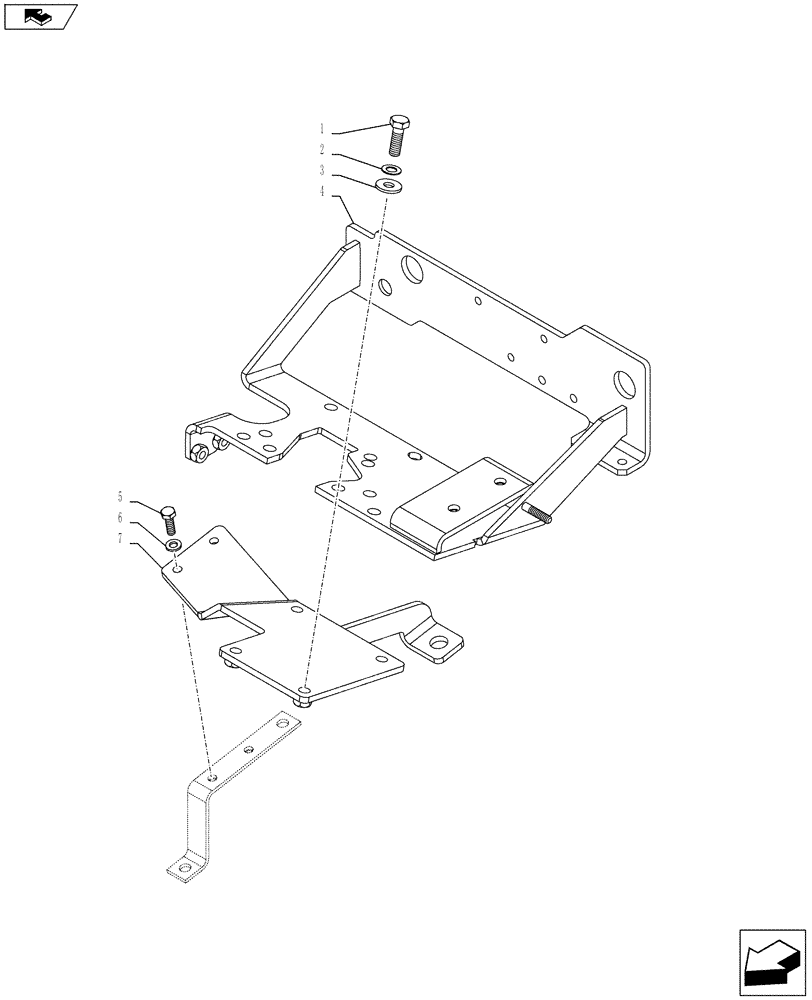 1
2
3
4
5
6
7