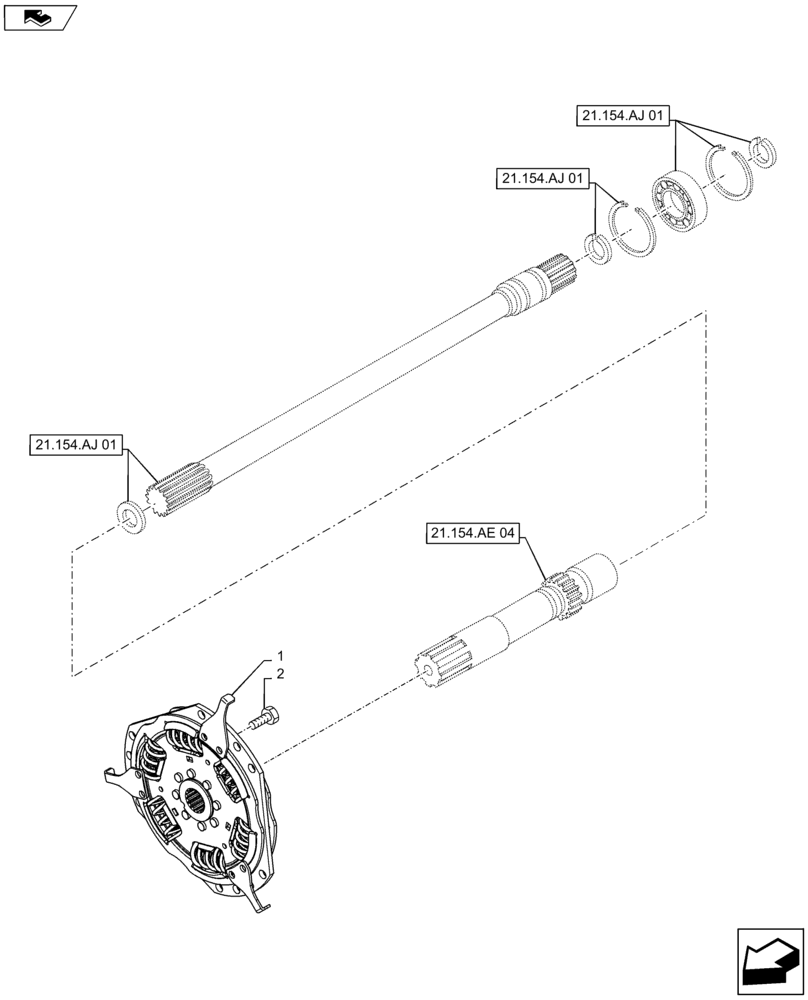 21.154.AJ 01

21.154.AJ 01

21.154.AJ 01

21.154.AE 04

1

2