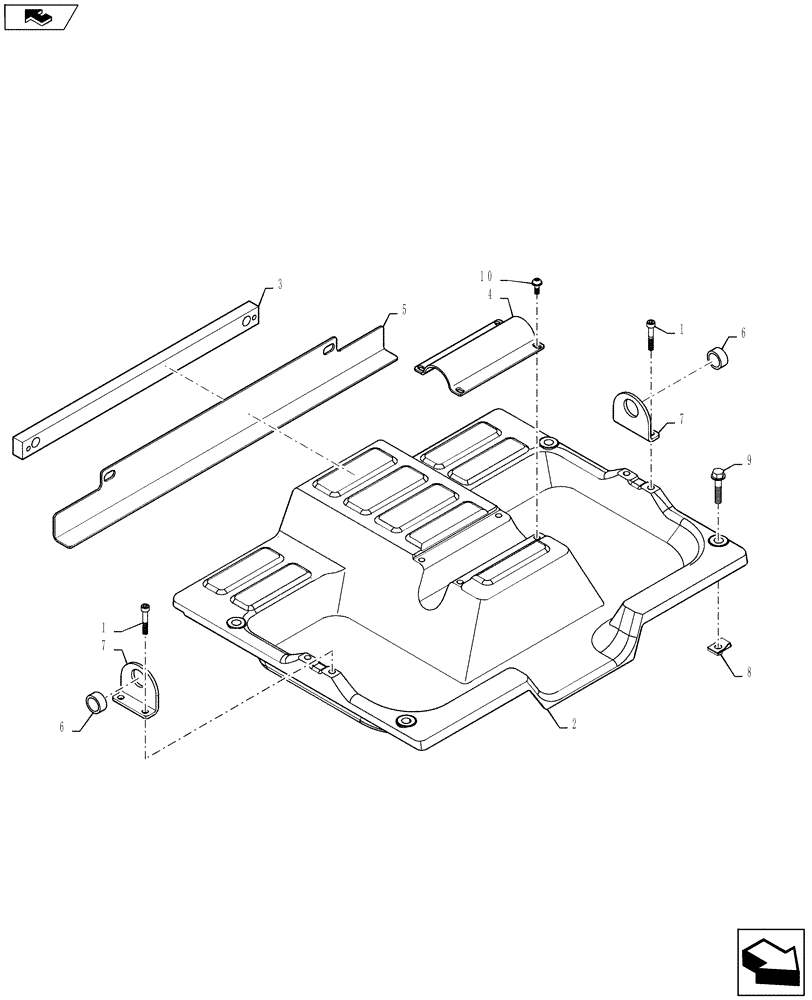 3
5
10
4
1
6
7
9
1
7
6
8
2