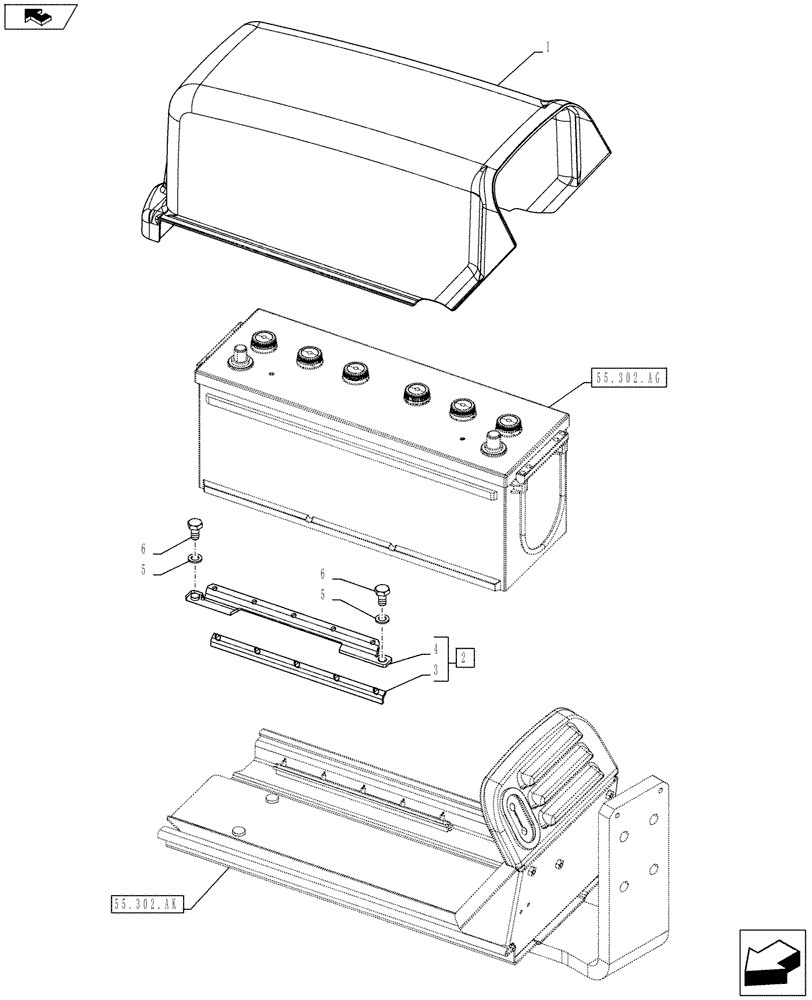 1

55.302.AG

6
5
6
5
4
3
2

55.302.AK