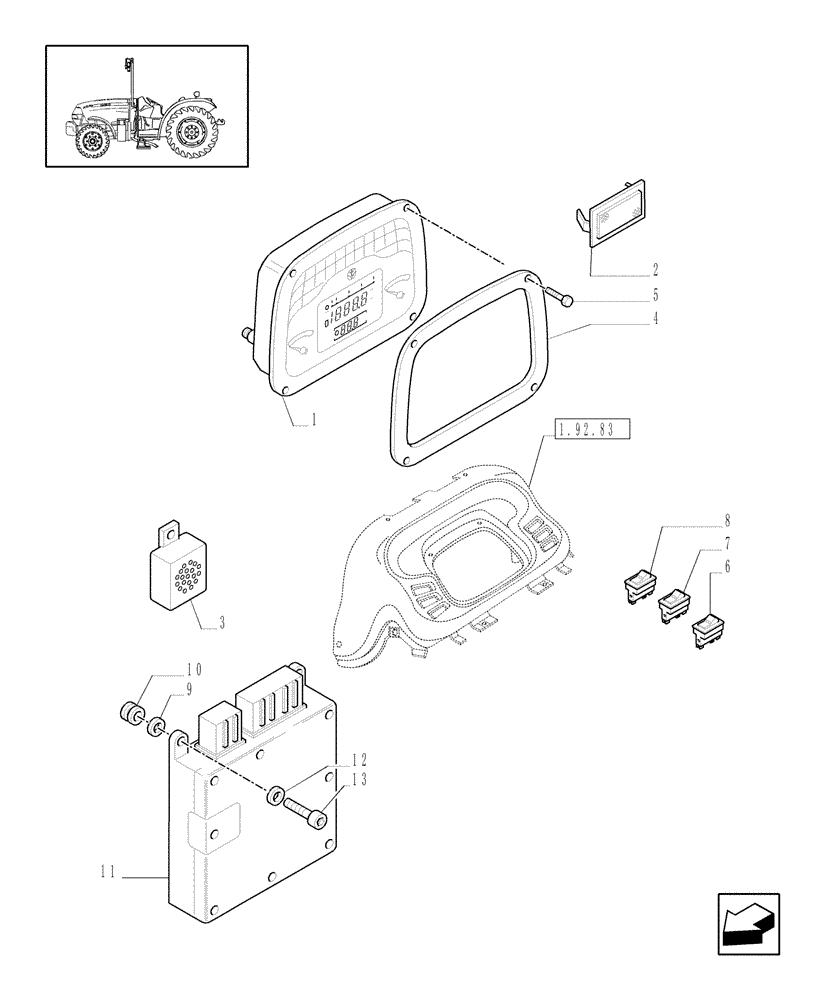 2
5
4
1
1.92.83
8
7
6
3
10
9
12
13
11