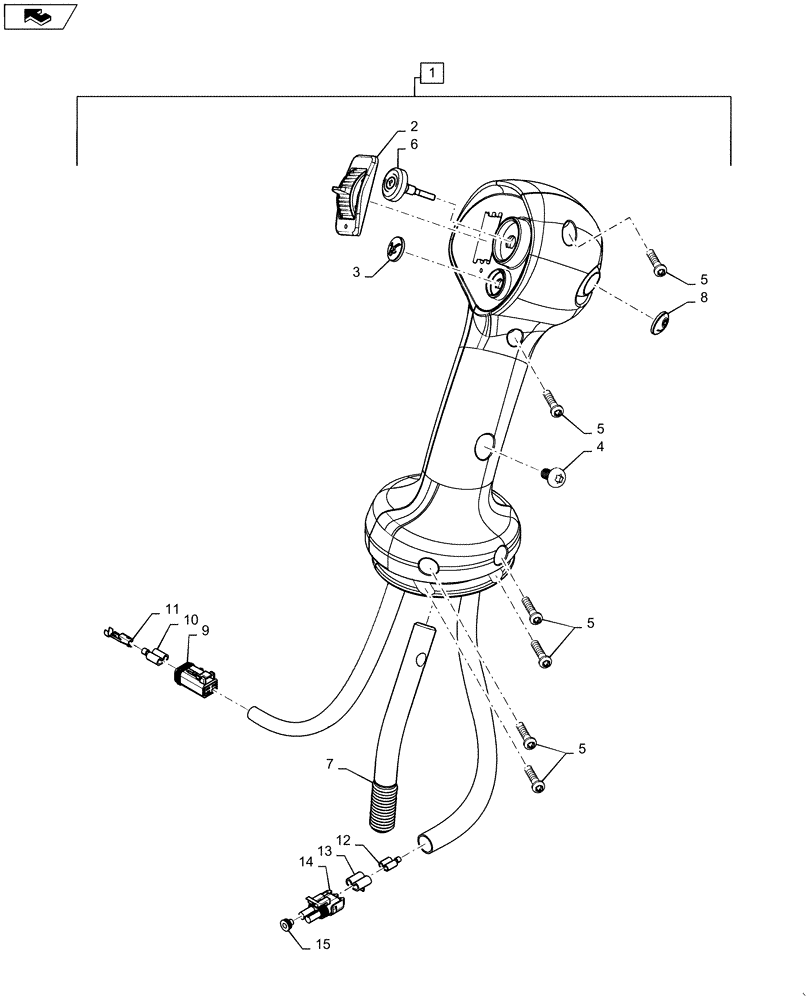 1
2
6
3
5
8
5
4
5
11
10
9
5
7
12
13
14
15