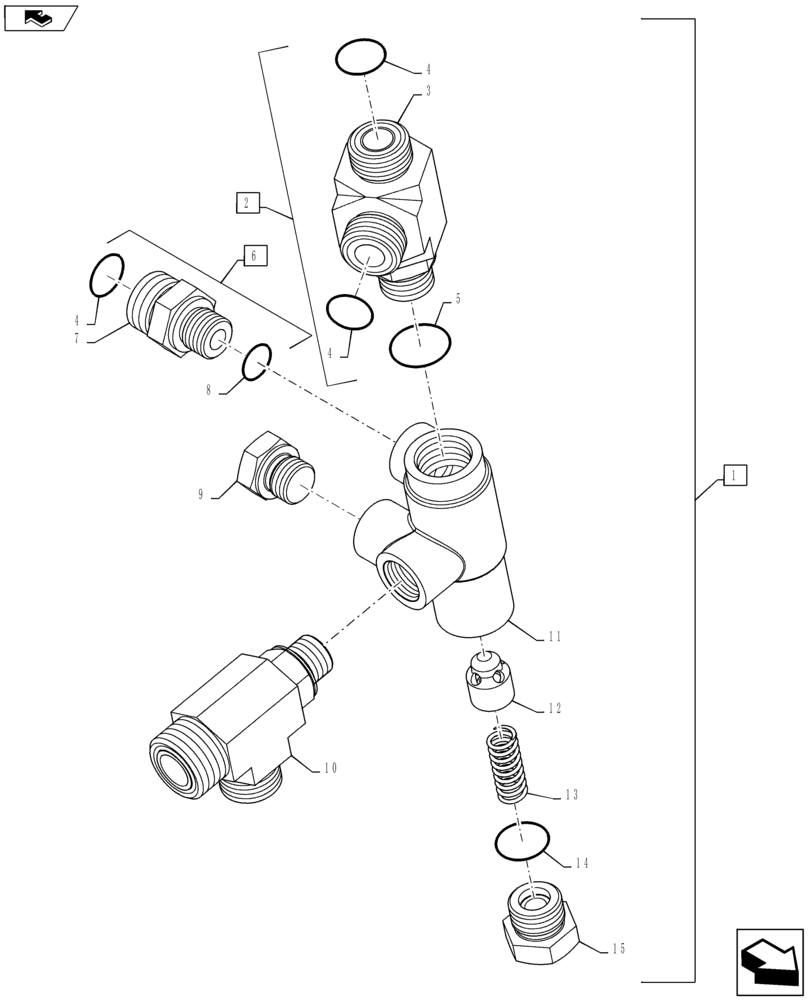 4
3
2
6
4
7
4
5
8
9
1
11
12
10
13
14
15