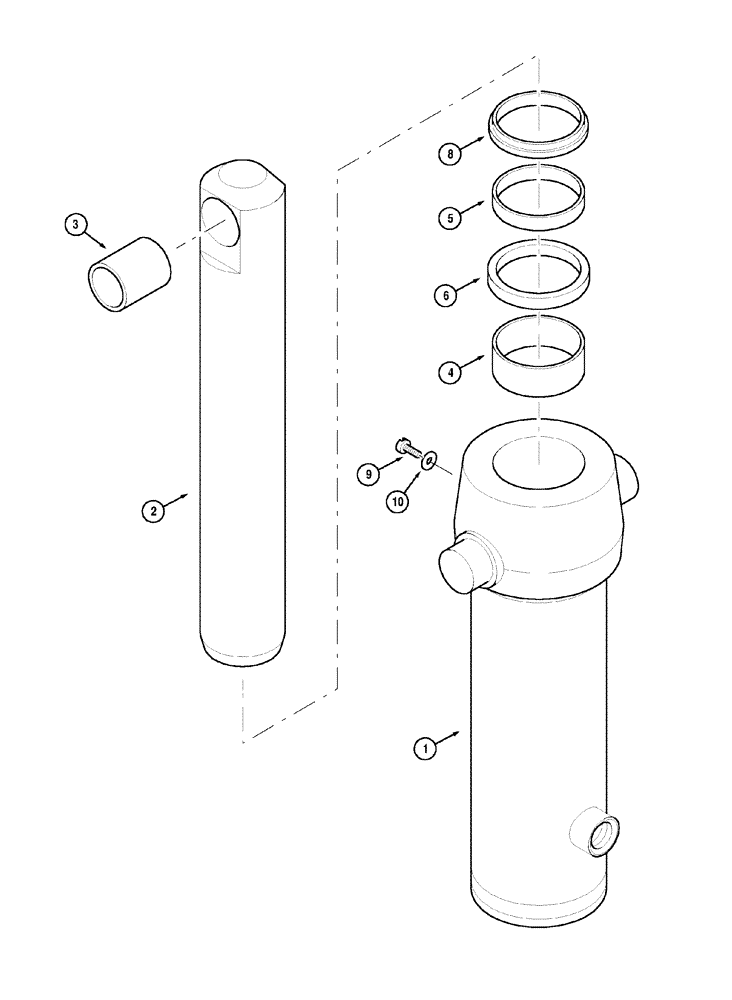 8
3
5
6
4
9
10
2
1