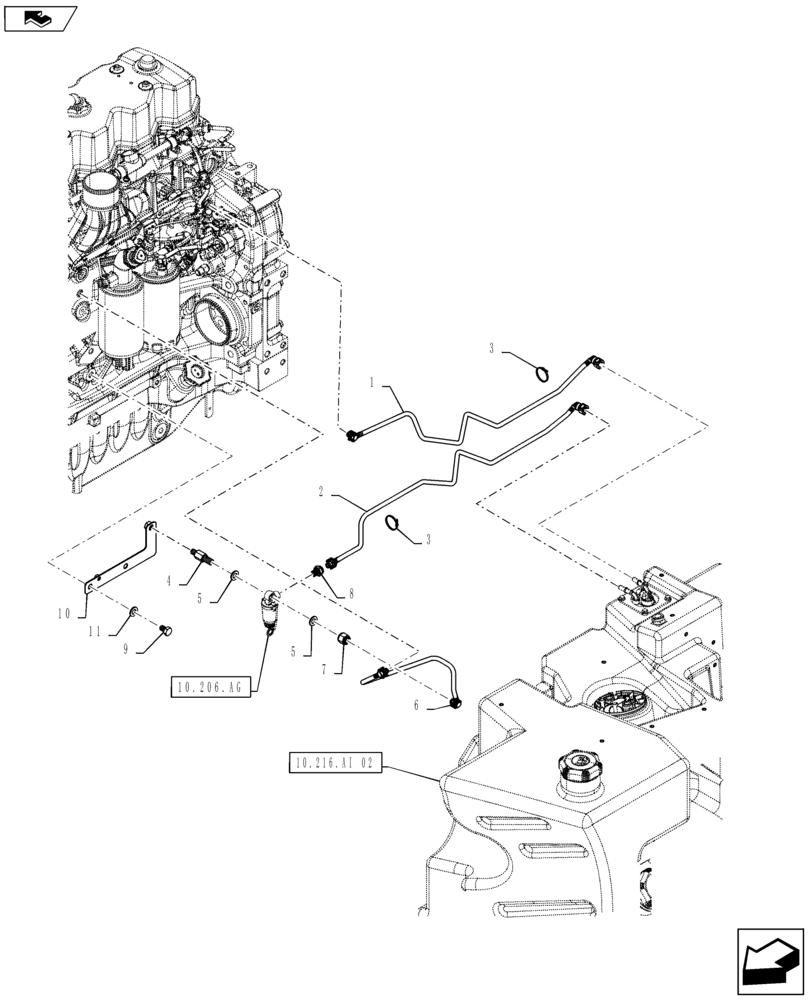 3
1
2
3
4
5
8
10
11
9
5
7
6
10.206.AG
10.216.AI 02