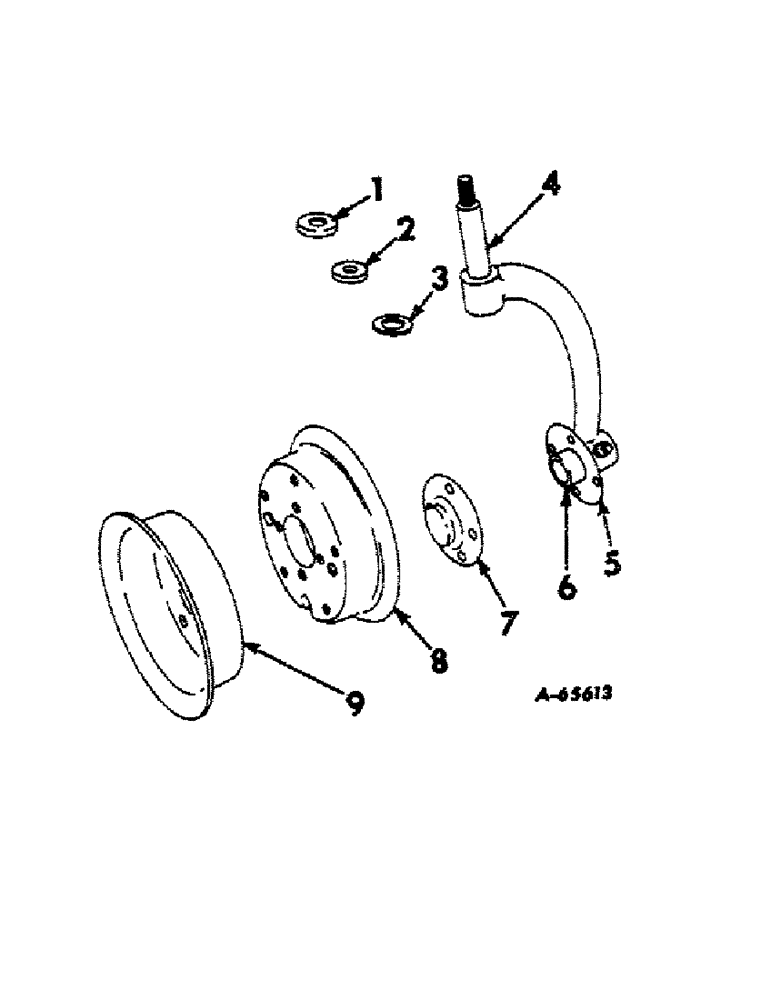 1
2
3
4
5
6
7
8
9
A-65613