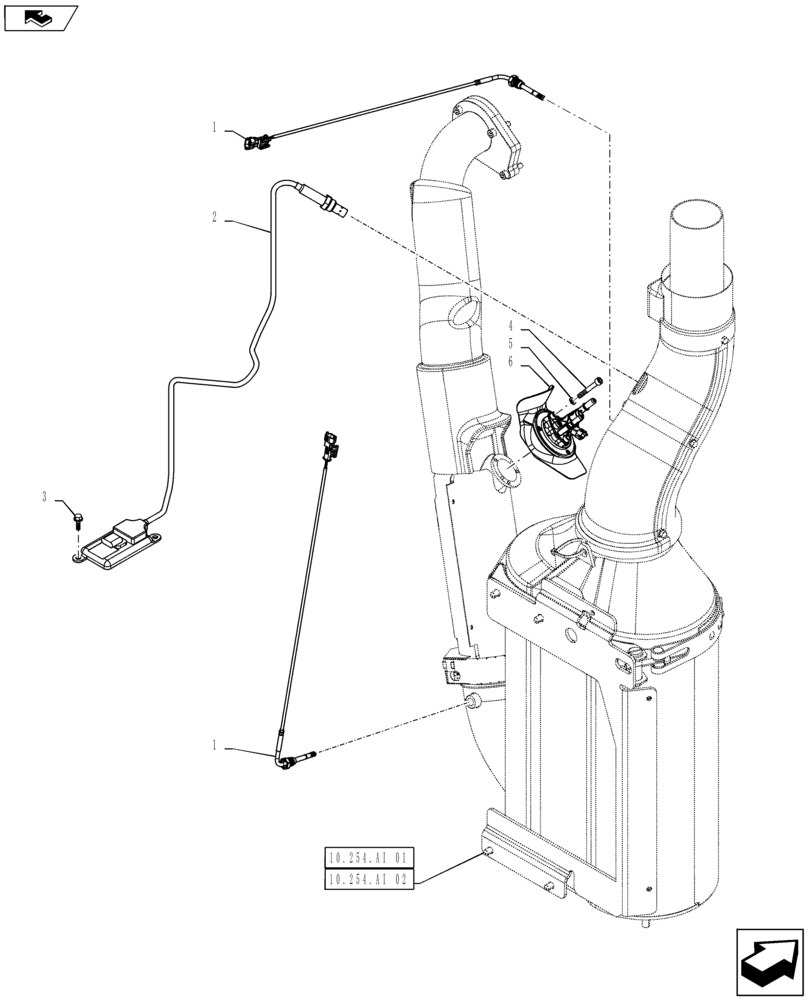 1
2
4
5
6
3
1
10.254.AI 01
10.254.AI 02