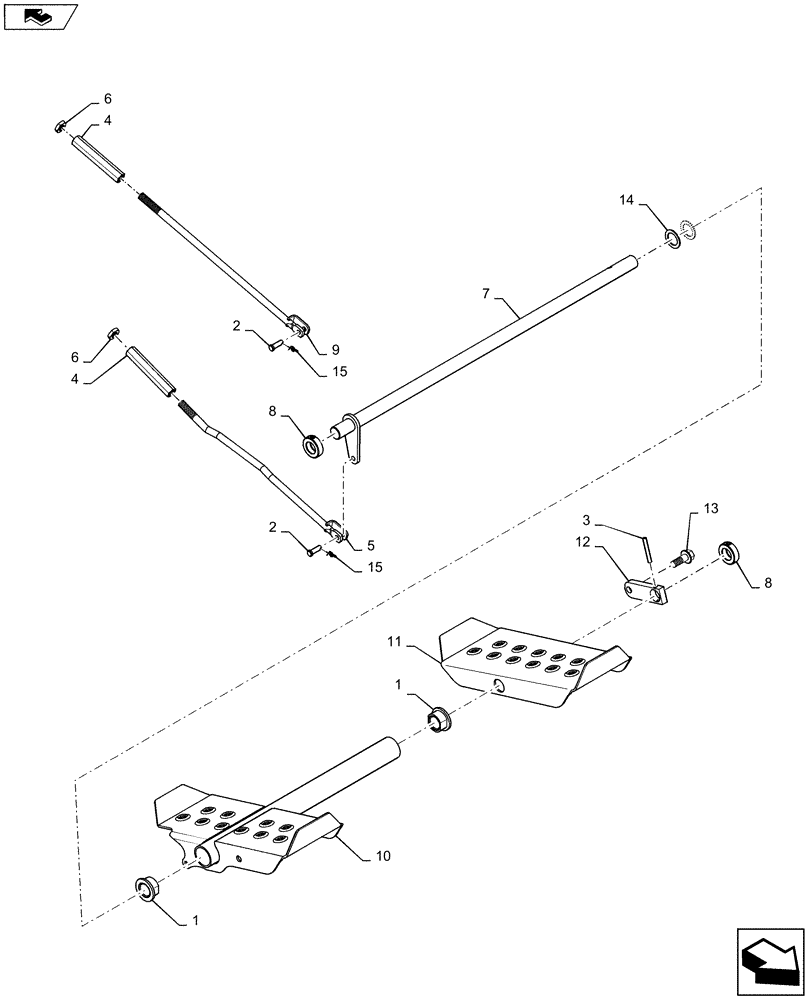 6
4
14
7
2
9
15
6
4
8
2
5
15
3
13
12
8
11
1
10
1