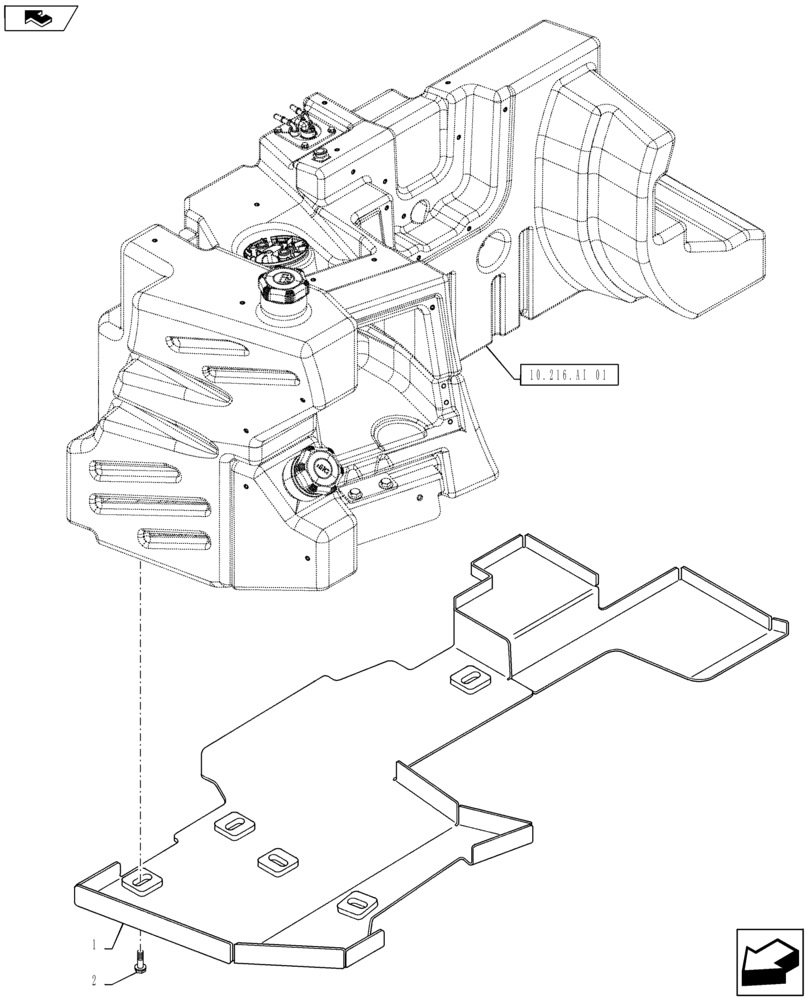 10.216.AI 01

1

2