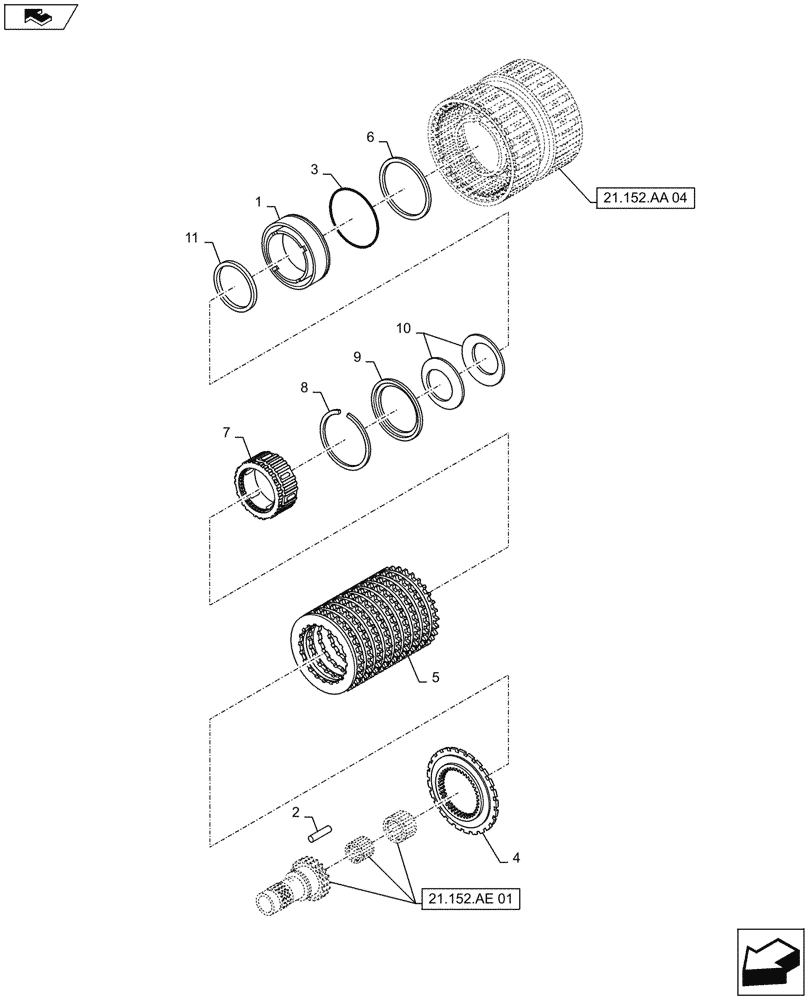 6
3
1
11
21.152.AA 04
10
9
8
7
5
2
4
21.152.AE 01