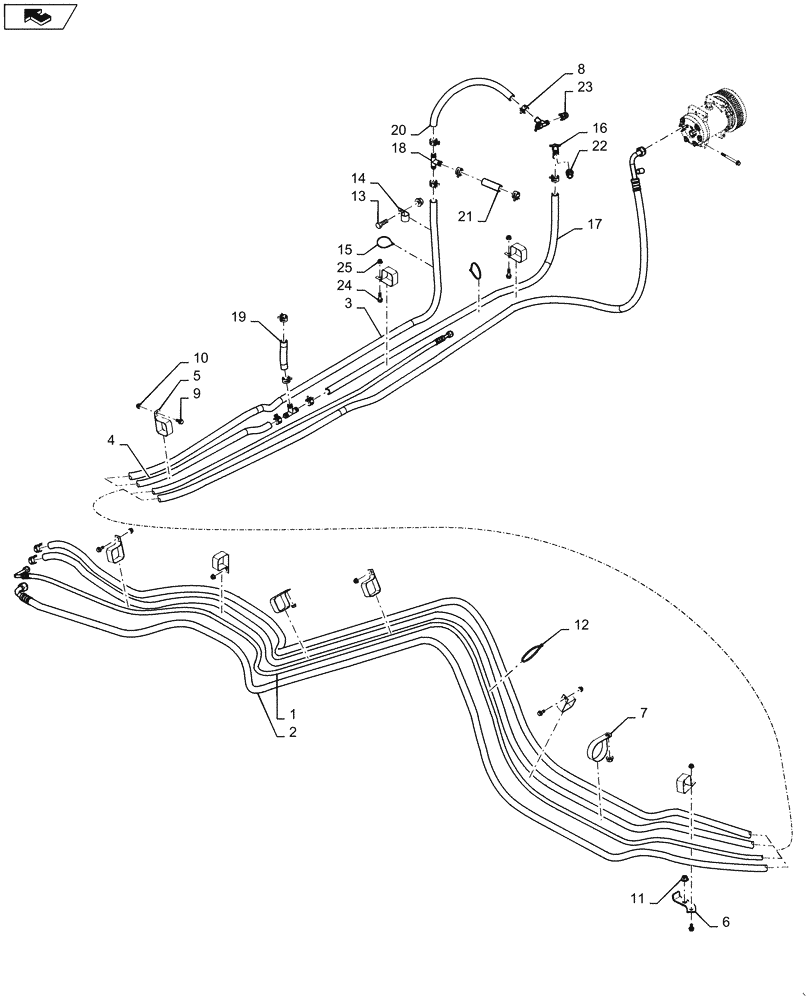 8
23
20
16
18
22
14
13
21
17
15
25
24
3
19
10
5
9
4
12
1
2
7
11
6