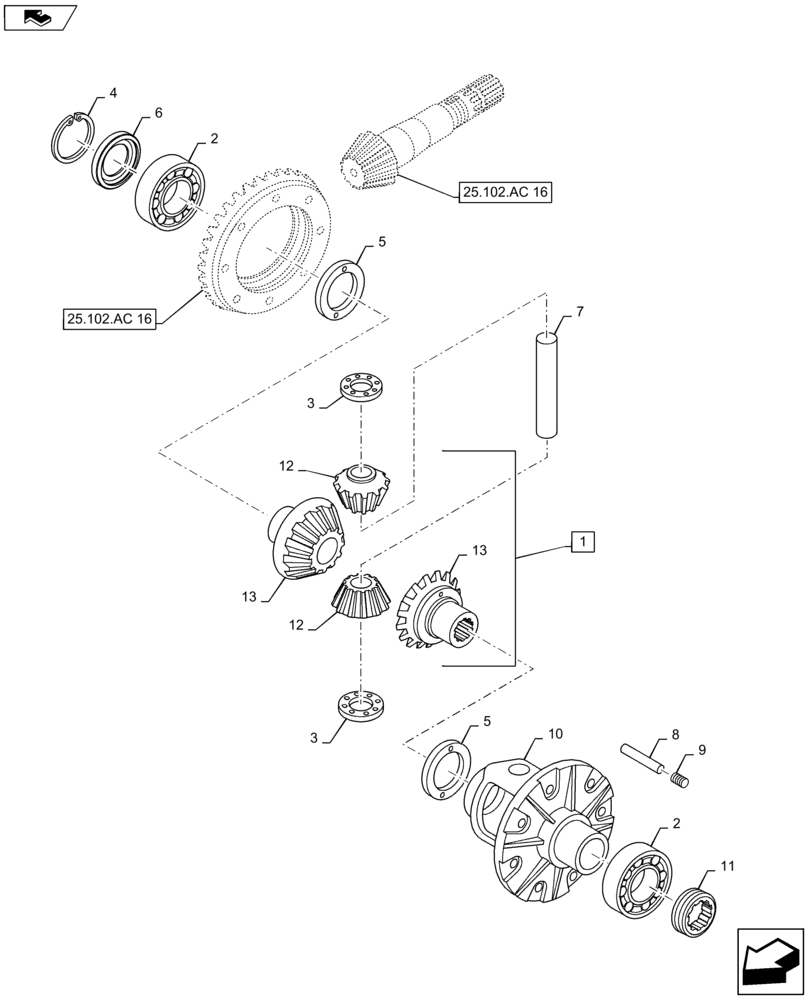 4
6
2
25.102.AC 16
5
25.102.AC 16
7
3
12
1
13
13
12
3
5
10
8
9
2
11